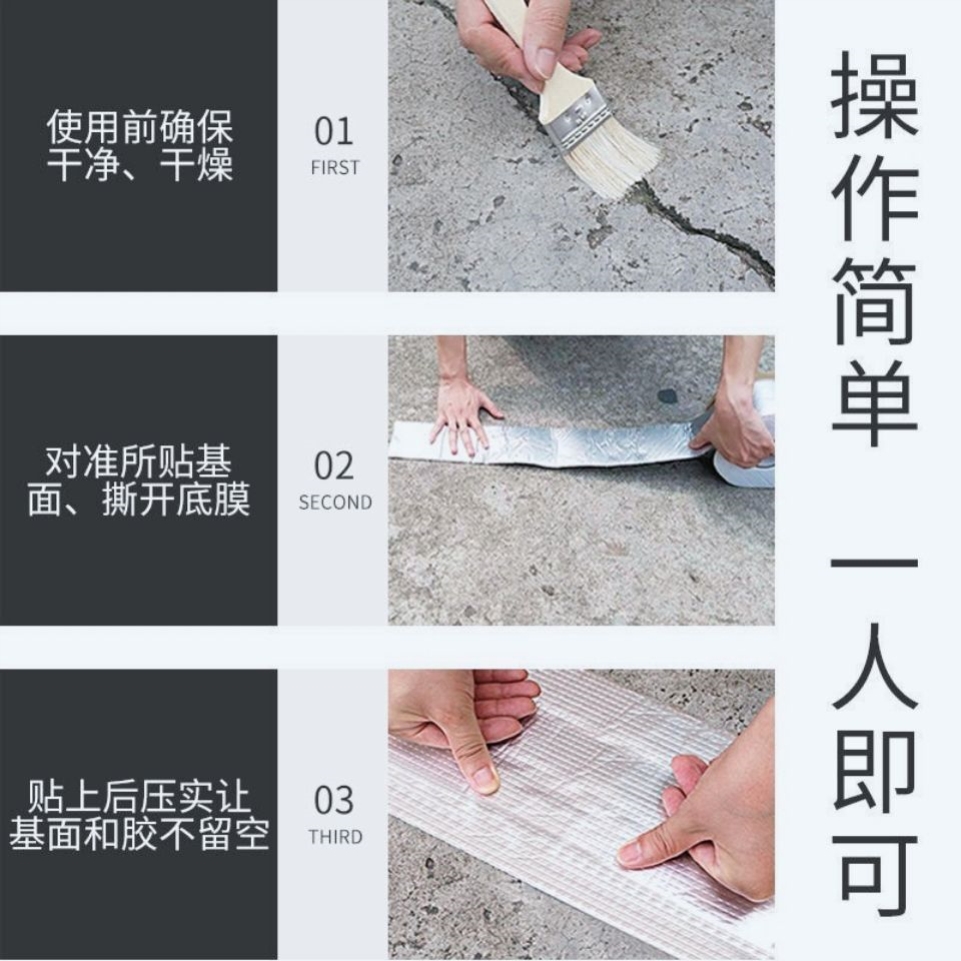 使用前确保干净、干燥

01
FIRST

对准所贴基面、撕开底膜

02
SECOND

贴上后压实让基面和胶不留空

03
THIRD

操作简单
一人即可