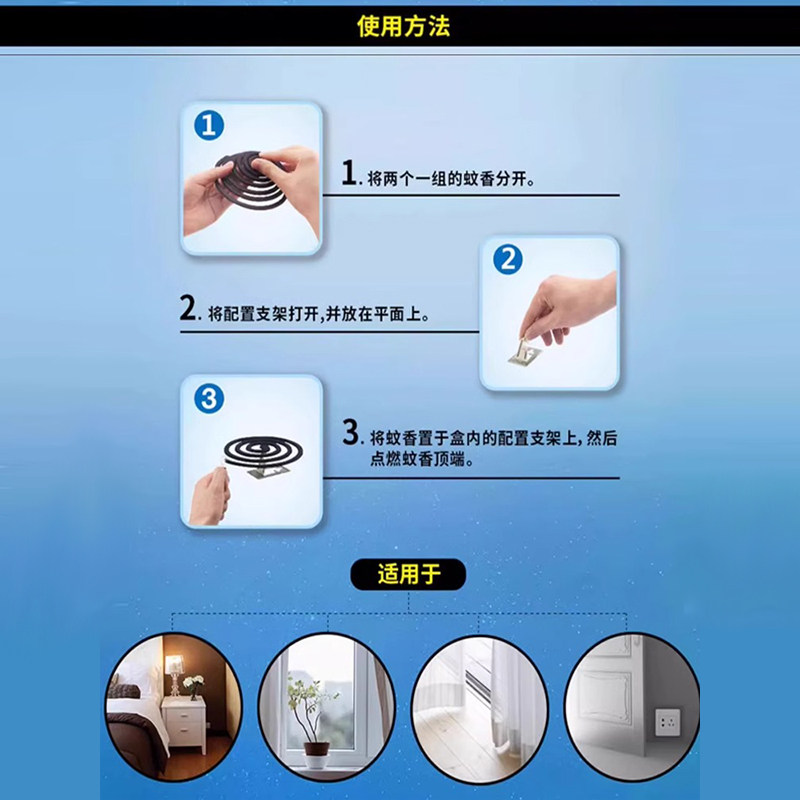 使用方法

1

1. 将两个一组的蚊香分开。

2

2. 将配置支架打开，并放在平面上。

3

3. 将蚊香置于盒内的配置支架上，然后点燃蚊香顶端。

适用于