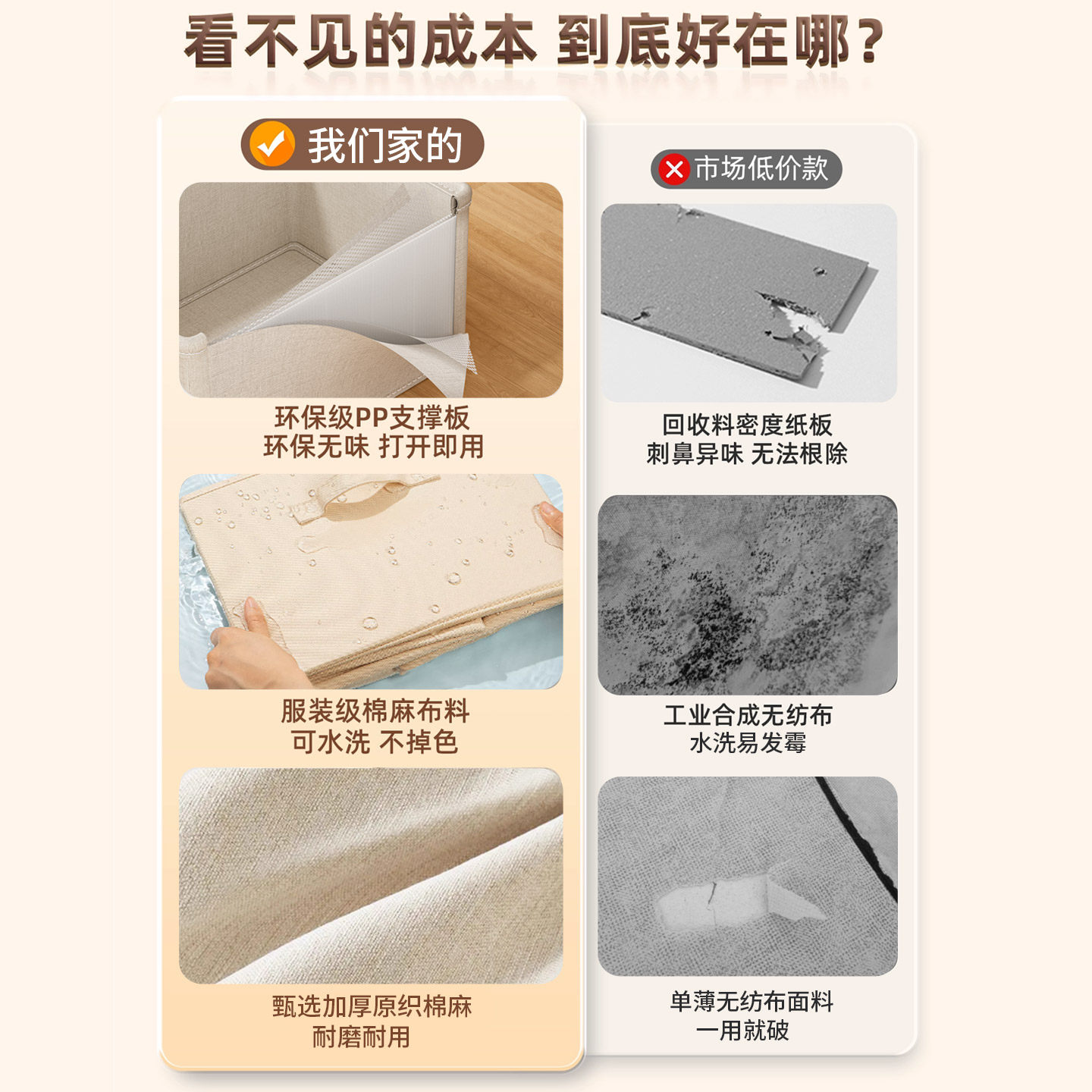 看不见的成本 到底好在哪？

我们家的

环保级PP支撑板
环保无味 打开即用

服装级棉麻布料
可水洗 不掉色

甄选加厚原织棉麻
耐磨耐用

市场低价款

回收料密度纸板
刺鼻异味 无法根除

工业合成无纺布
水洗易发霉

单薄无纺布面料
一用就破