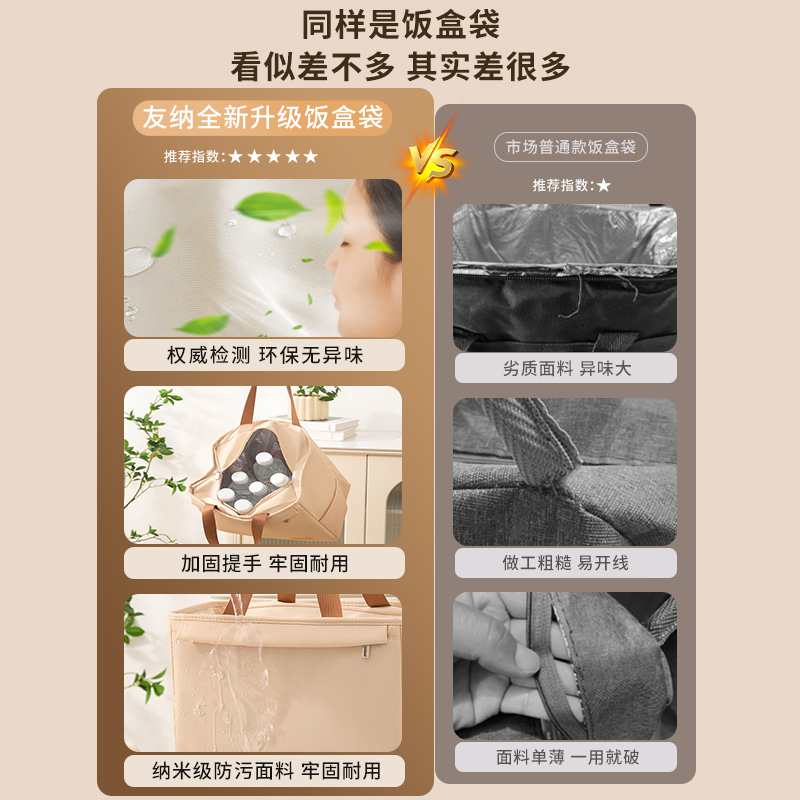 同样是饭盒袋
看似差不多 其实差很多

友纳全新升级饭盒袋
推荐指数：★★★★★

权威检测 环保无异味

加固提手 牢固耐用

纳米级防污面料 牢固耐用

VS

市场普通款饭盒袋
推荐指数：★

劣质面料 异味大

做工粗糙 易开线

面料单薄 一用就破