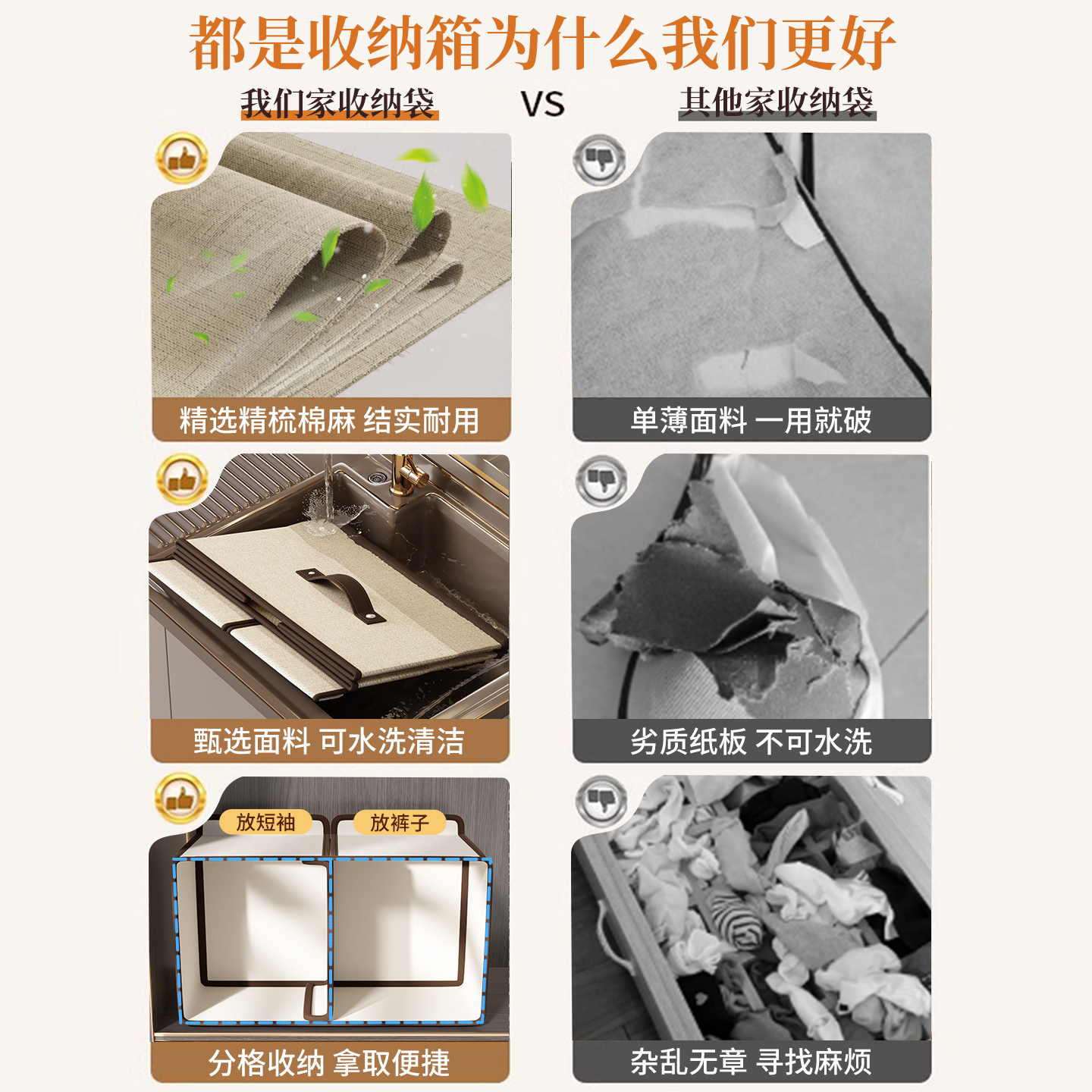 都是收纳箱为什么我们更好

我们家收纳袋 VS 其他家收纳袋

精选精梳棉麻 结实耐用

单薄面料 一用就破

甄选面料 可水洗清洁

劣质纸板 不可水洗

放短袖 放裤子

分格收纳 拿取便捷

杂乱无章 寻找麻烦