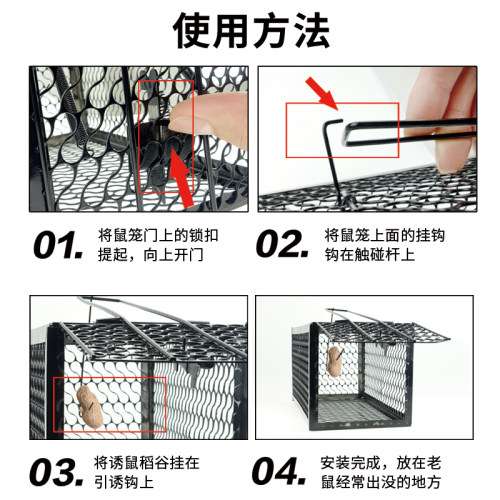 使用方法

01. 将鼠笼门上的锁扣提起，向上开门

02. 将鼠笼上面的挂钩钩在触碰杆上

03. 将诱鼠稻谷挂在引诱钩上

04. 安装完成，放在老鼠经常出没的地方