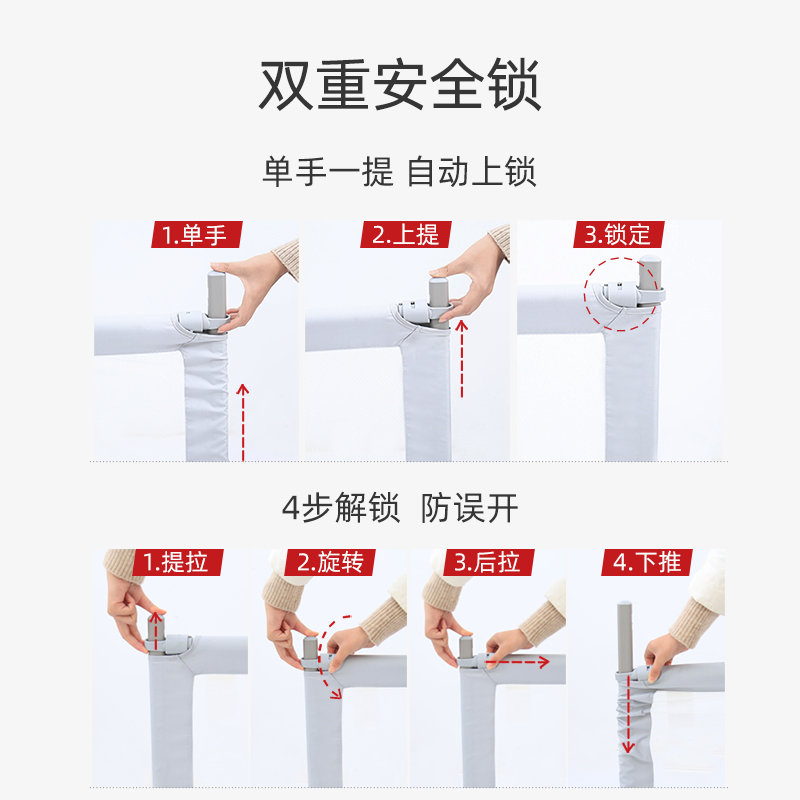 双重安全锁

单手一提 自动上锁

1.单手

2.上提

3.锁定

4步解锁 防误开

1.提拉

2.旋转

3.后拉

4.下推