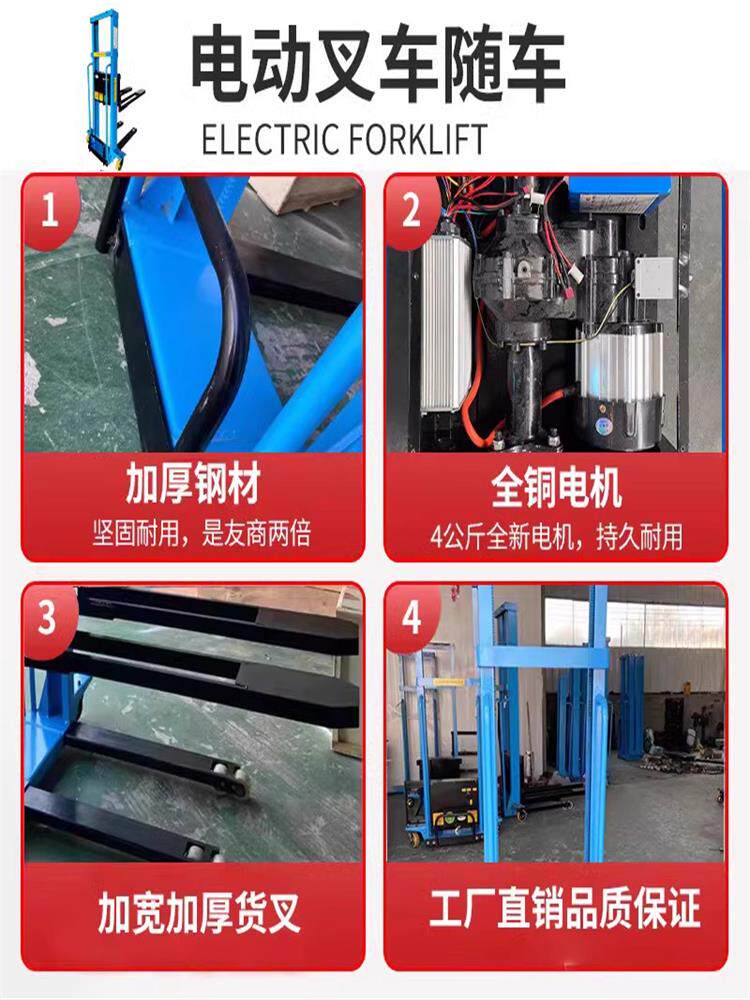 电动叉车随车
ELECTRIC FORKLIFT

1
加厚钢材
坚固耐用，是友商两倍

2
全铜电机
4公斤全新电机，持久耐用

3
加宽加厚货叉

4
工厂直销品质保证