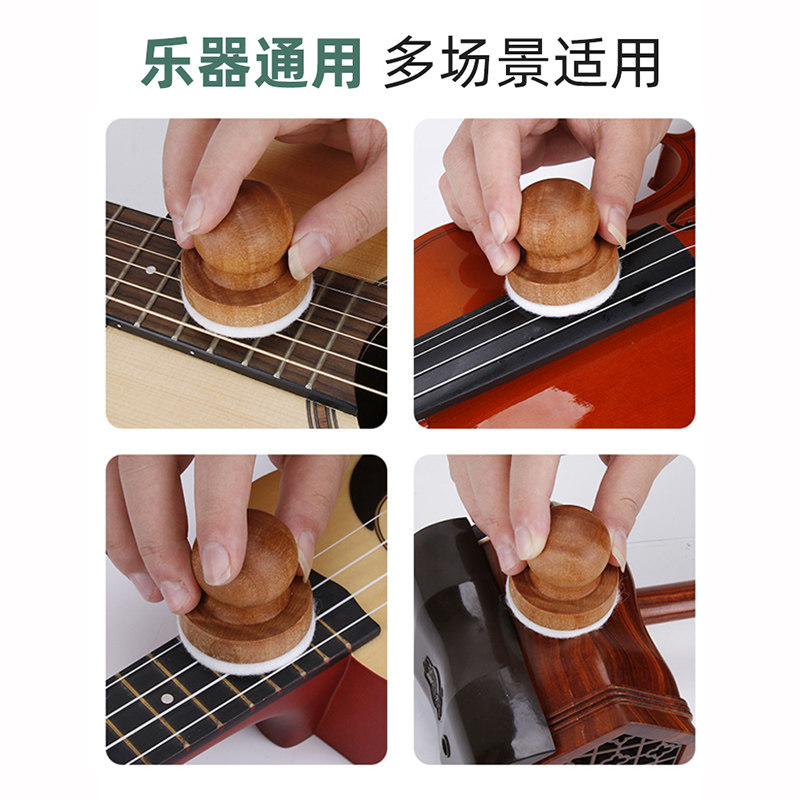 乐器通用 多场景适用