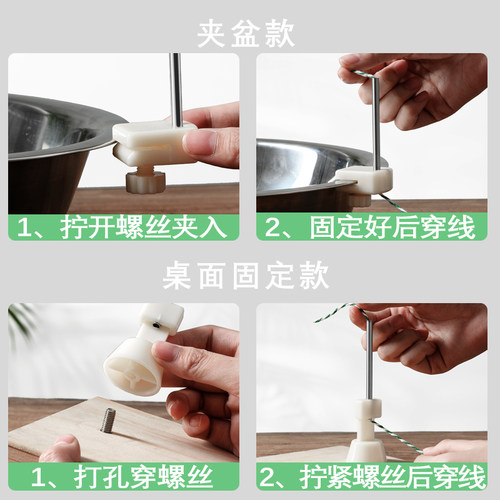 夹盆款

1、拧开螺丝夹入

2、固定好后穿线

桌面固定款

1、打孔穿螺丝

2、拧紧螺丝后穿线