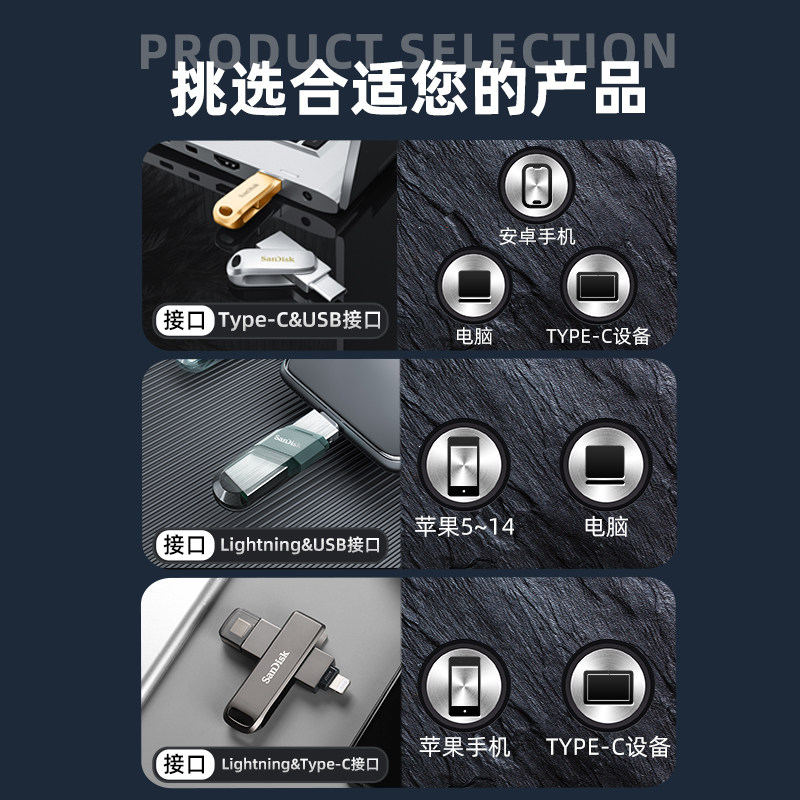 PRODUCT SELECTION
挑选合适您的产品

SanDisk
SanDisk
接口 Type-C&USB接口
安卓手机
电脑
TYPE-C设备

SanDisk
接口 Lightning&USB接口
苹果5~14
电脑

SanDisk
接口 Lightning&Type-C接口
苹果手机
TYPE-C设备