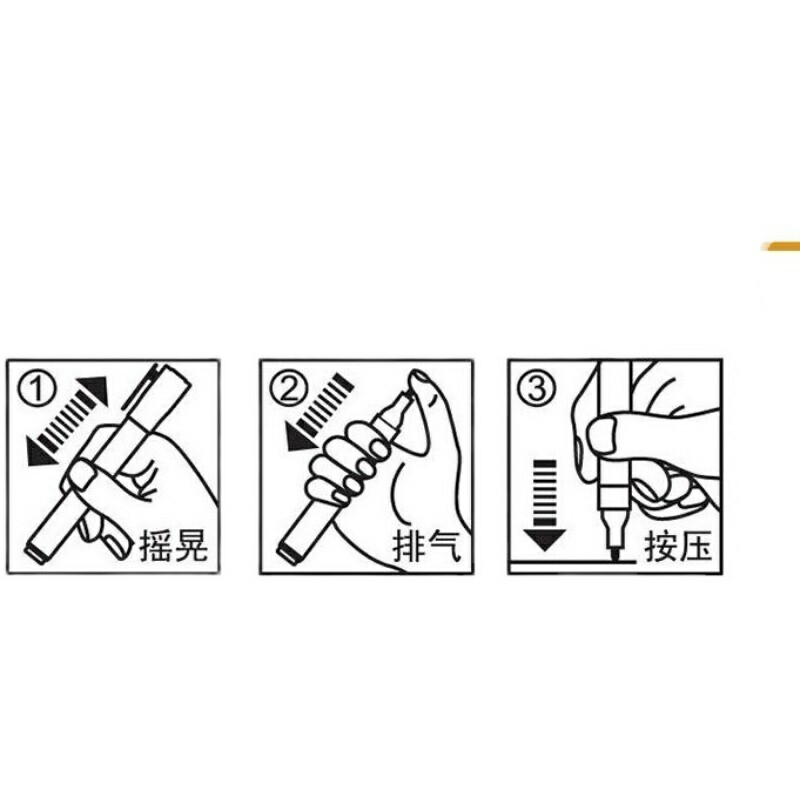 ① 摇晃

② 排气

③ 按压