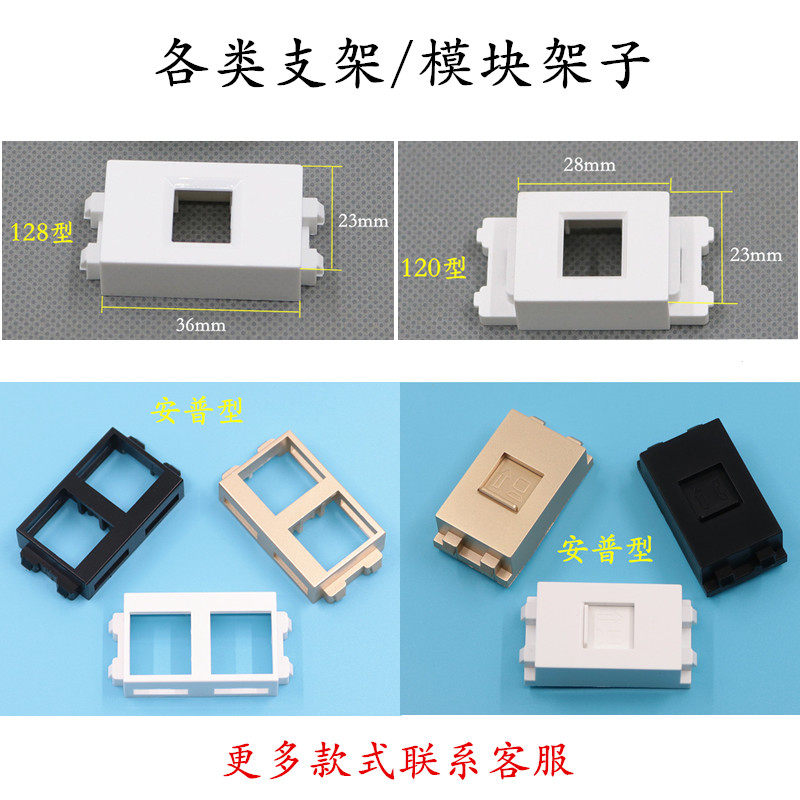 各类支架/模块架子

128型
23mm
36mm

28mm
120型
23mm

安普型

安普型

更多款式联系客服