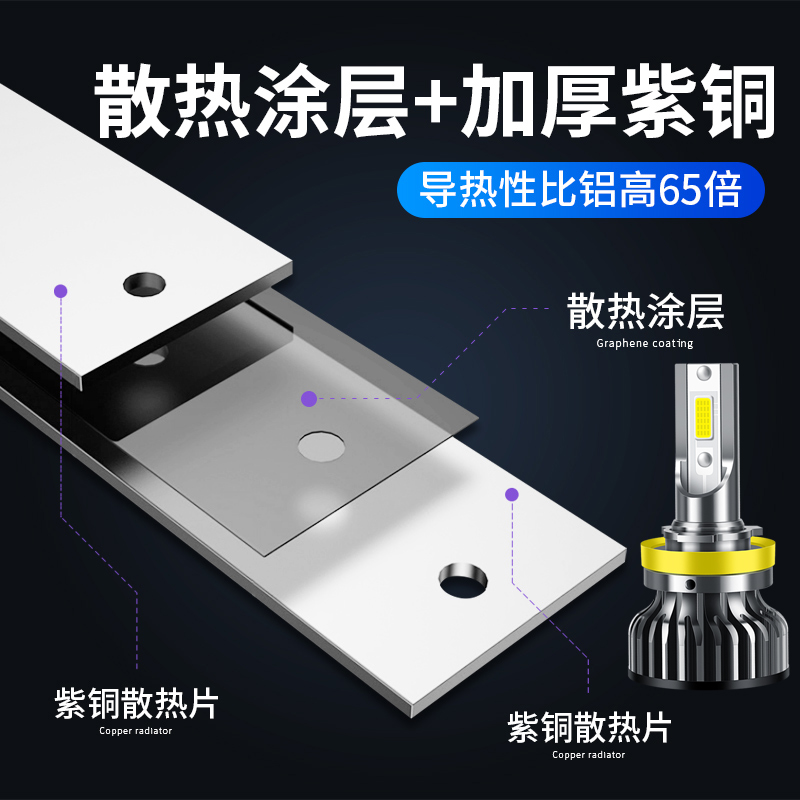 散热涂层+加厚紫铜

导热性比铝高65倍

散热涂层
Graphene coating

紫铜散热片
Copper radiator

紫铜散热片
Copper radiator