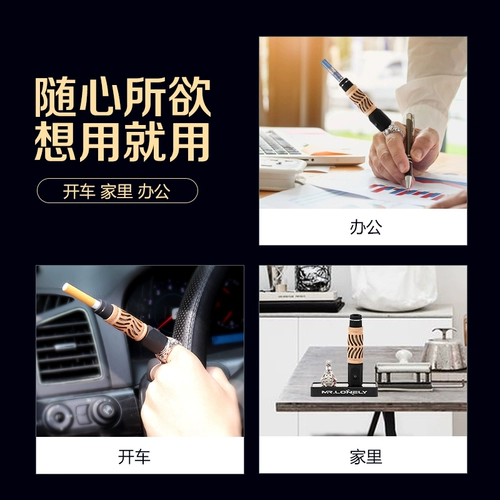 随心所欲
想用就用

开车 家里 办公

办公

开车

MR.LONELY

家里