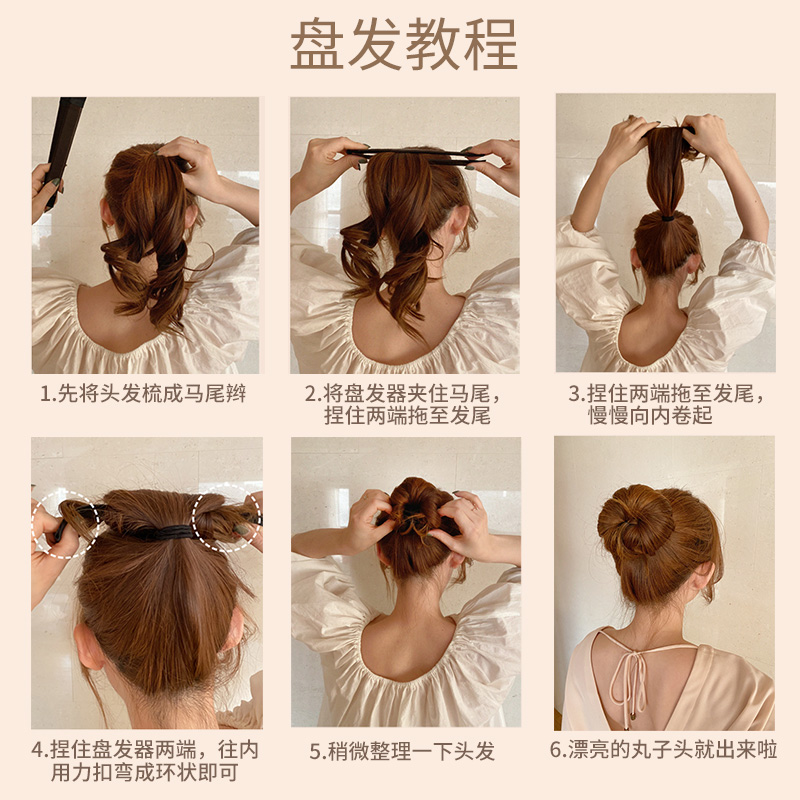 盘发教程

1.先将头发梳成马尾辫

2.将盘发器夹住马尾，捏住两端拖至发尾

3.捏住两端拖至发尾，慢慢向内卷起

4.捏住盘发器两端，往内用力扣弯成环状即可

5.稍微整理一下头发

6.漂亮的丸子头就出来啦