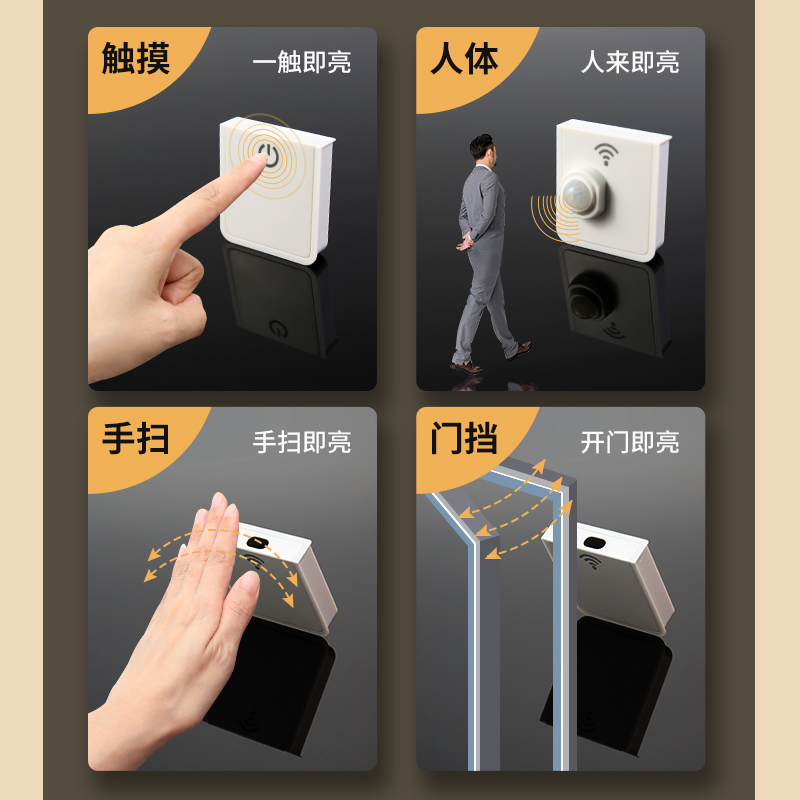 触摸 一触即亮

人体 人来即亮

手扫 手扫即亮

门挡 开门即亮