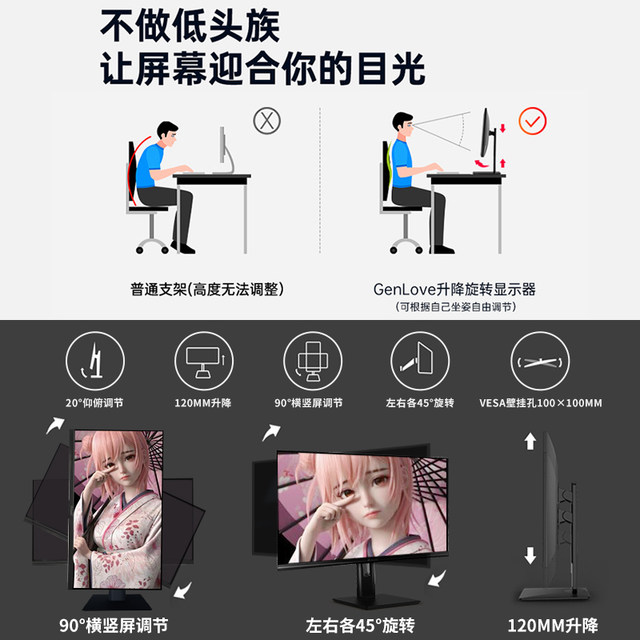 不做低头族
让屏幕迎合你的目光

普通支架(高度无法调整)

GenLove升降旋转显示器
(可根据自己坐姿自由调节)

20°仰俯调节

120MM升降

90°横竖屏调节

左右各45°旋转

VESA壁挂孔100×100MM

90°横竖屏调节

左右各45°旋转

120MM升降