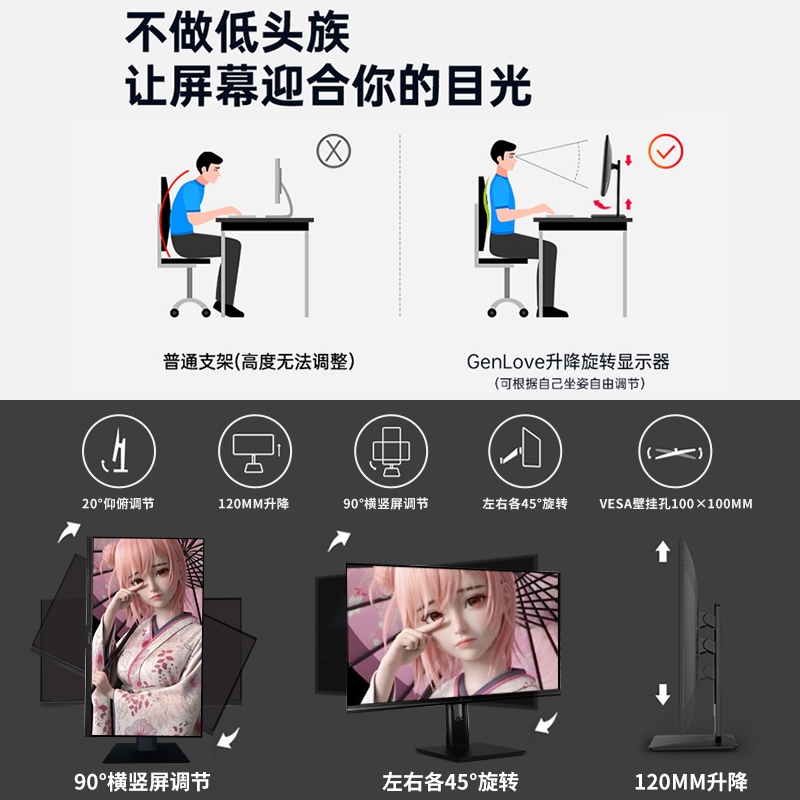 不做低头族
让屏幕迎合你的目光

普通支架(高度无法调整)

GenLove升降旋转显示器
(可根据自己坐姿自由调节)

20°仰俯调节

120MM升降

90°横竖屏调节

左右各45°旋转

VESA壁挂孔100×100MM

90°横竖屏调节

左右各45°旋转

120MM升降