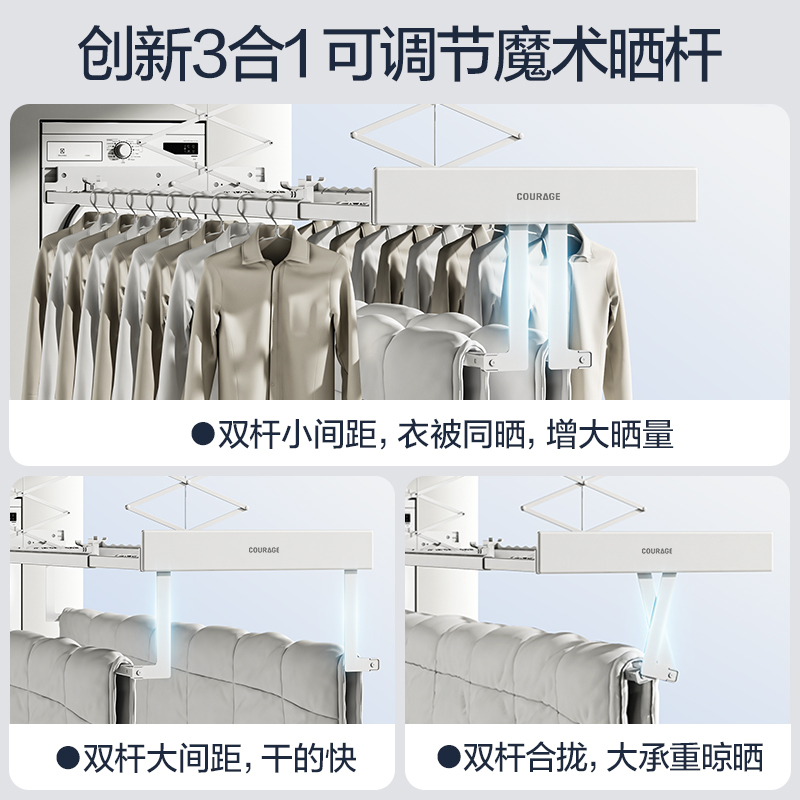 创新3合1可调节魔术晒杆

COURAGE

●双杆小间距，衣被同晒，增大晒量

COURAGE

●双杆大间距，干的快

COURAGE

●双杆合拢，大承重晾晒