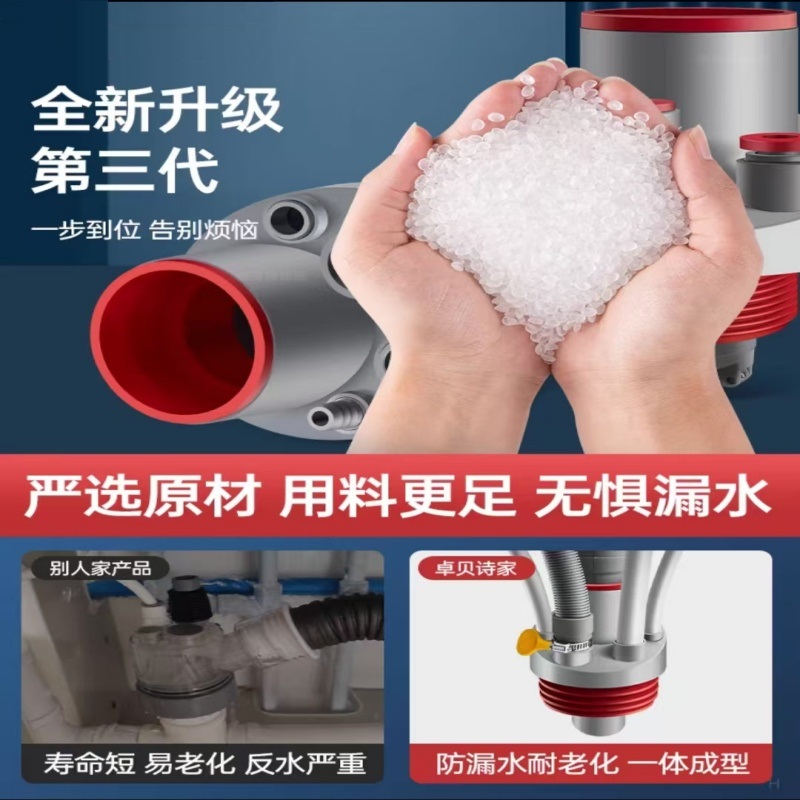 全新升级
第三代

一步到位 告别烦恼

严选原材 用料更足 无惧漏水

别人家产品

寿命短 易老化 反水严重

卓贝诗家

防漏水耐老化 一体成型