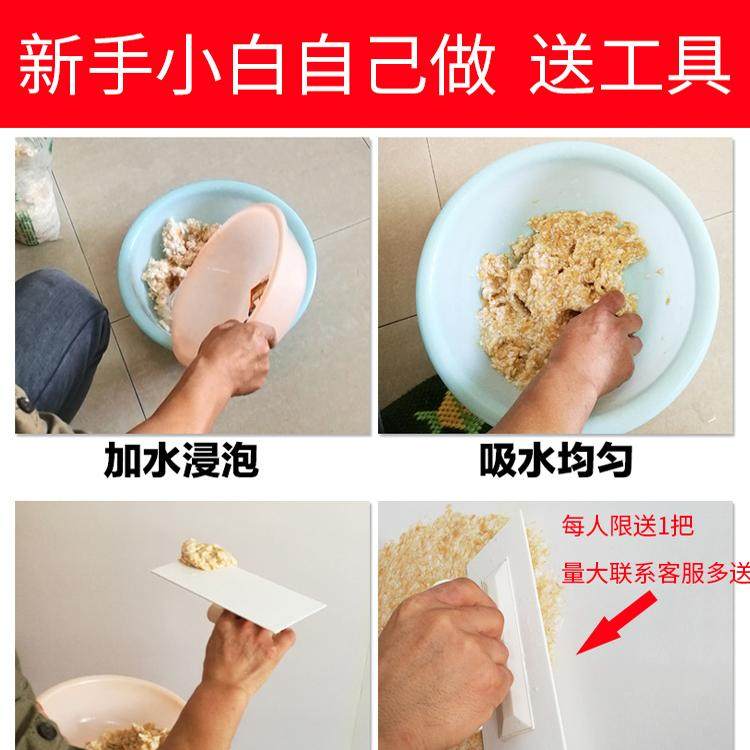 新手小白自己做 送工具

加水浸泡

吸水均匀

每人限送1把

量大联系客服多送