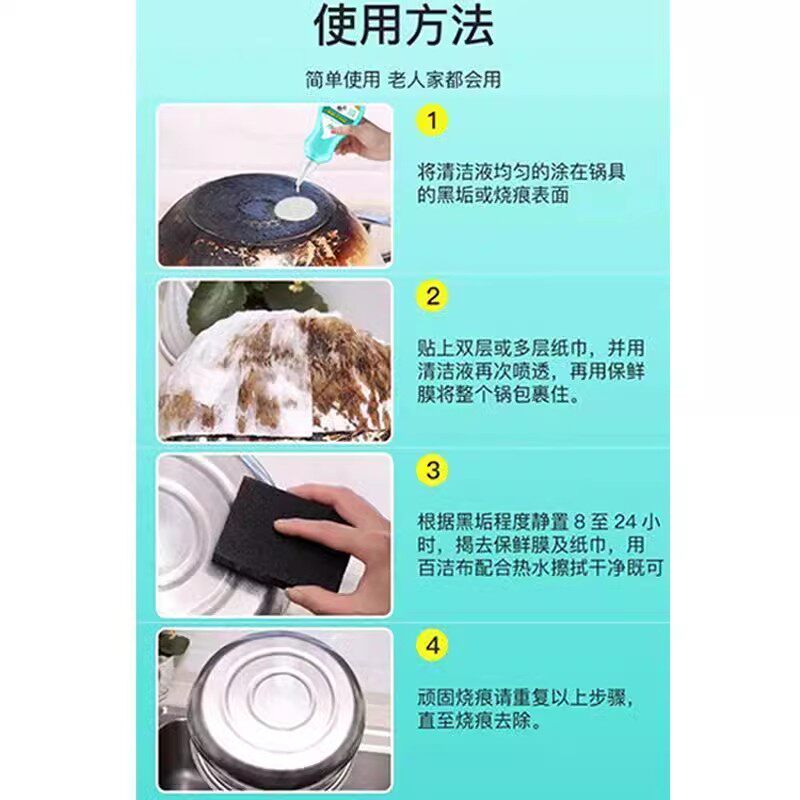 使用方法

简单使用 老人家都会用

1

将清洁液均匀的涂在锅具的黑垢或烧痕表面

2

贴上双层或多层纸巾，并用清洁液再次喷透，再用保鲜膜将整个锅包裹住。

3

根据黑垢程度静置 8 至 24 小时，揭去保鲜膜及纸巾，用百洁布配合热水擦拭干净既可

4

顽固烧痕请重复以上步骤，直至烧痕去除。