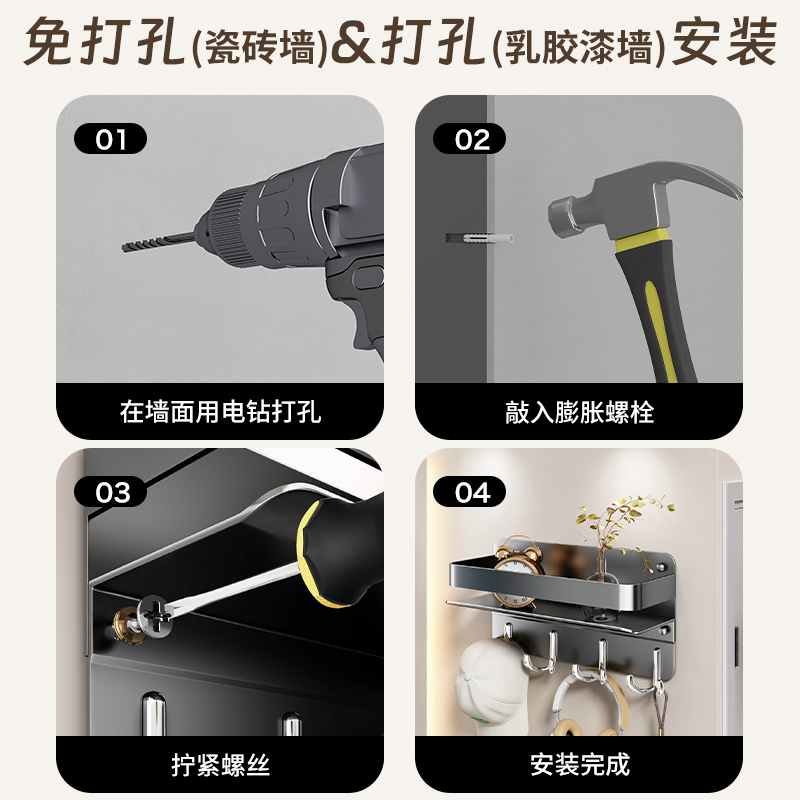 免打孔(瓷砖墙)&打孔(乳胶漆墙)安装

01
在墙面用电钻打孔

02
敲入膨胀螺栓

03
拧紧螺丝

04
安装完成