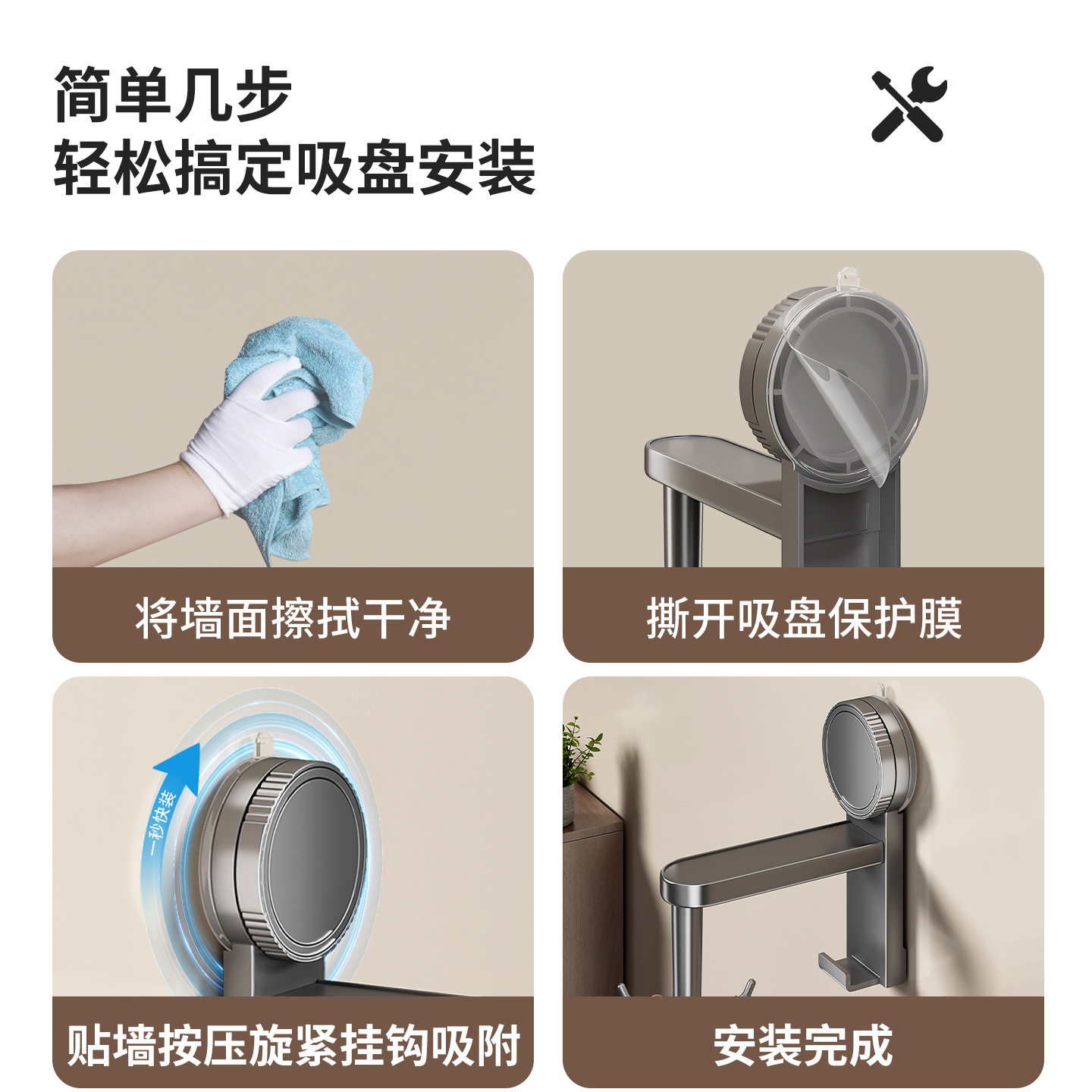 简单几步
轻松搞定吸盘安装

将墙面擦拭干净

撕开吸盘保护膜

一秒快装

贴墙按压旋紧挂钩吸附

安装完成