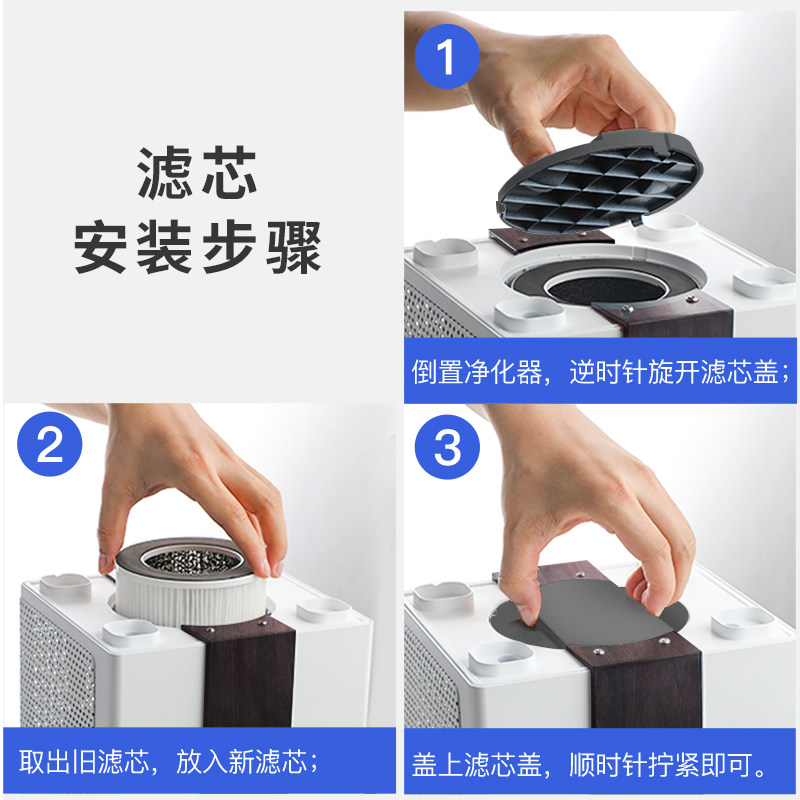 滤芯
安装步骤

1

倒置净化器，逆时针旋开滤芯盖；

2

取出旧滤芯，放入新滤芯；

3

盖上滤芯盖，顺时针拧紧即可。