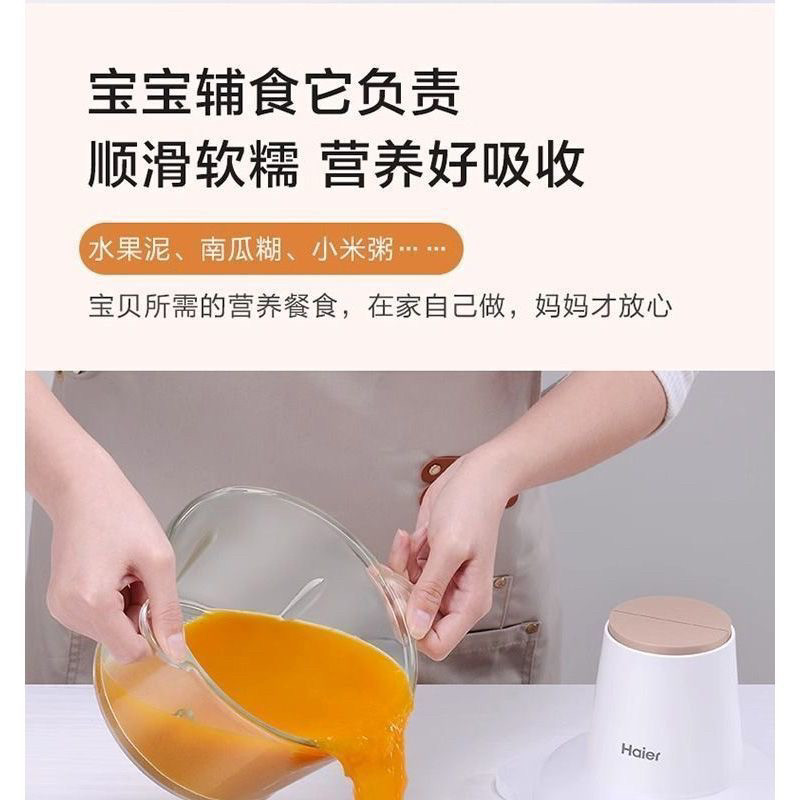 宝宝辅食它负责
顺滑软糯 营养好吸收

水果泥、南瓜糊、小米粥……

宝贝所需的营养餐食，在家自己做，妈妈才放心

Haier