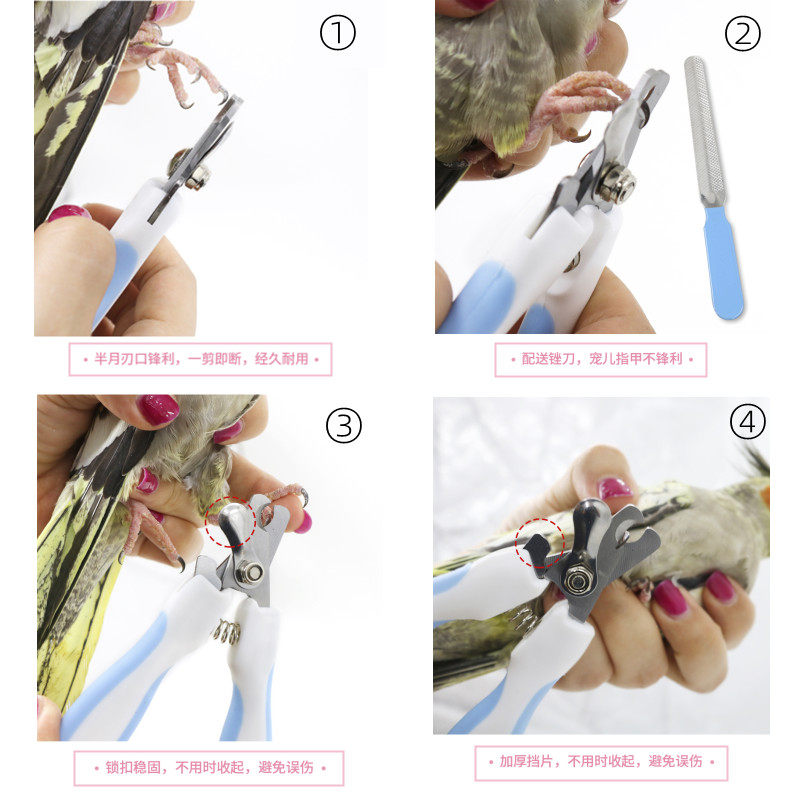 ①

• 半月刃口锋利，一剪即断，经久耐用 •

②

• 配送锉刀，宠儿指甲不锋利 •

③

• 锁扣稳固，不用时收起，避免误伤 •

④

• 加厚挡片，不用时收起，避免误伤 •