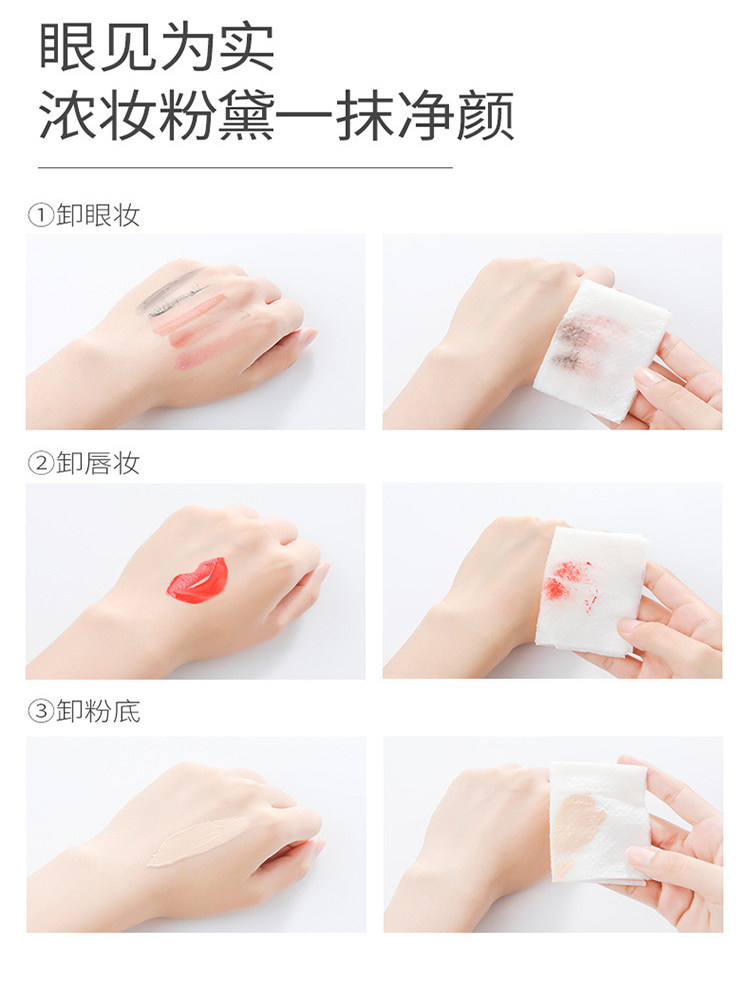 眼见为实
浓妆粉黛一抹净颜

①卸眼妆

②卸唇妆

③卸粉底