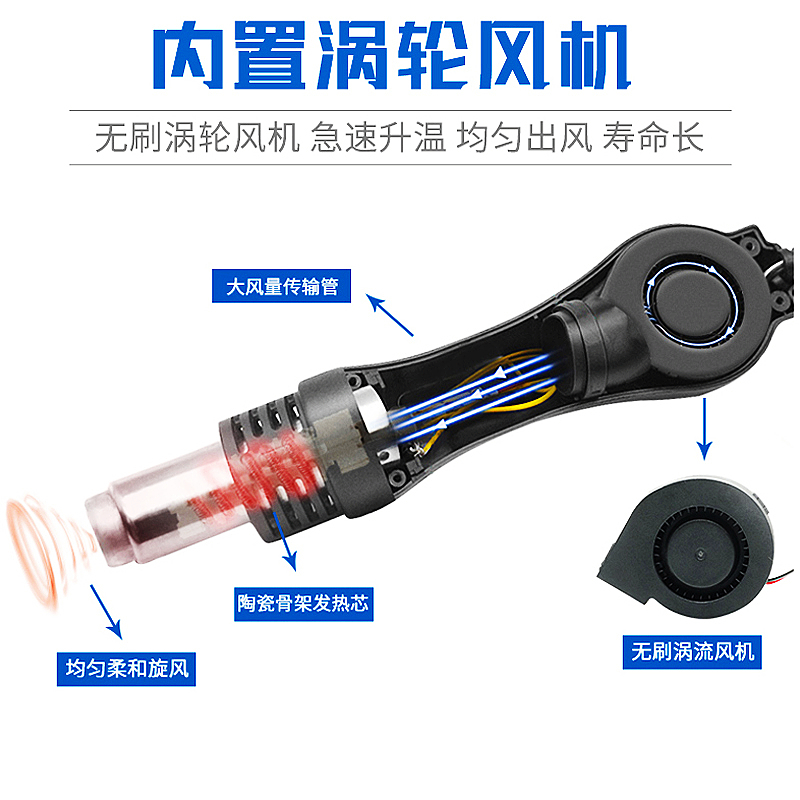 内置涡轮风机

无刷涡轮风机 急速升温 均匀出风 寿命长

大风量传输管

陶瓷骨架发热芯

均匀柔和旋风

无刷涡流风机