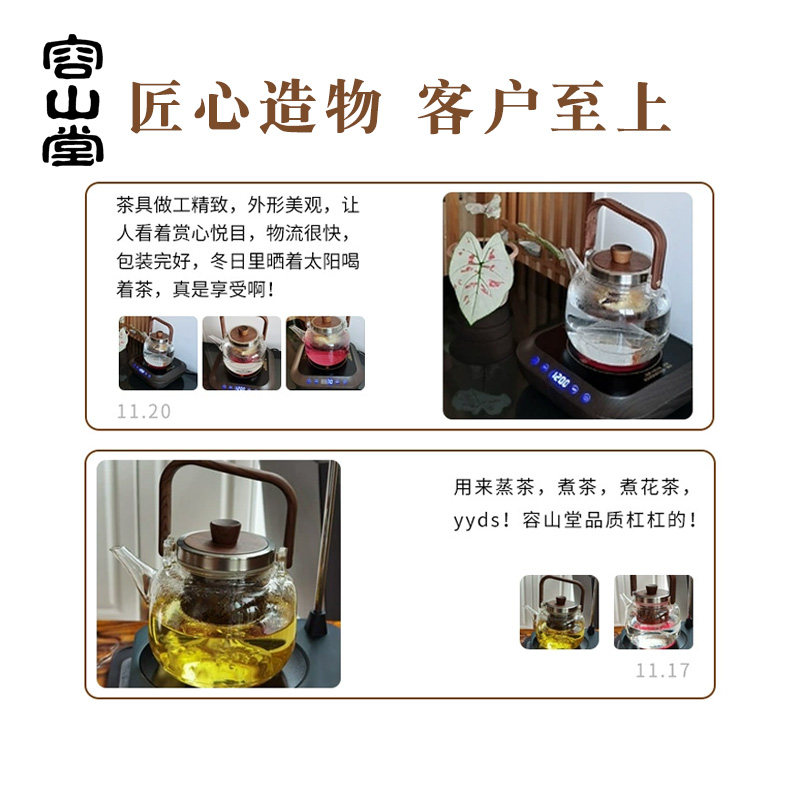 容山堂

匠心造物 客户至上

茶具做工精致，外形美观，让人看着赏心悦目，物流很快，包装完好，冬日里晒着太阳喝着茶，真是享受啊！

11.20

1200

用来蒸茶，煮茶，煮花茶，yyds！容山堂品质杠杠的！

11.17