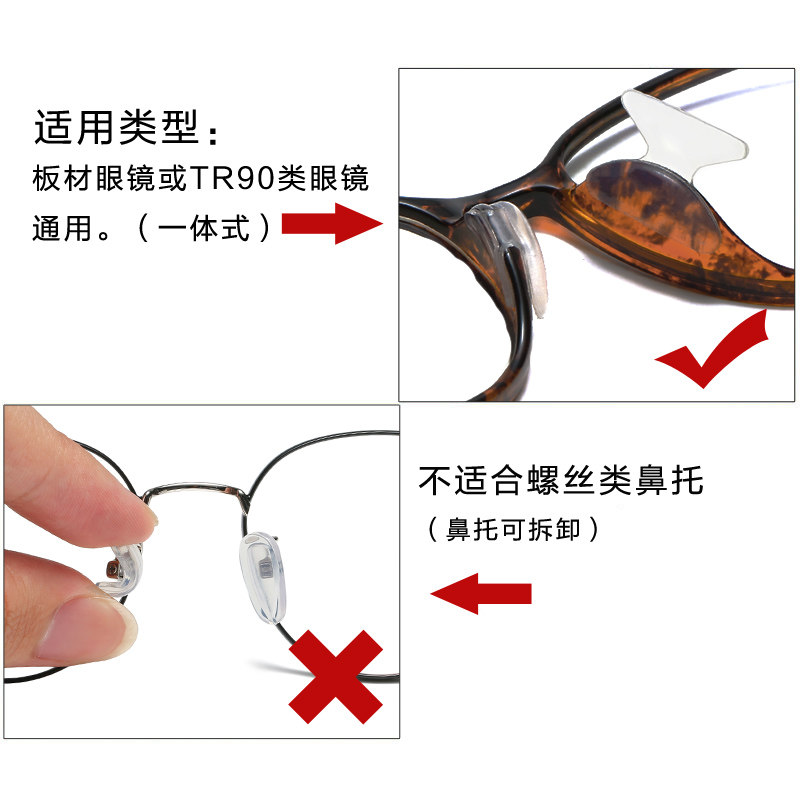 适用类型：
板材眼镜或TR90类眼镜通用。（一体式）

不适合螺丝类鼻托
（鼻托可拆卸）