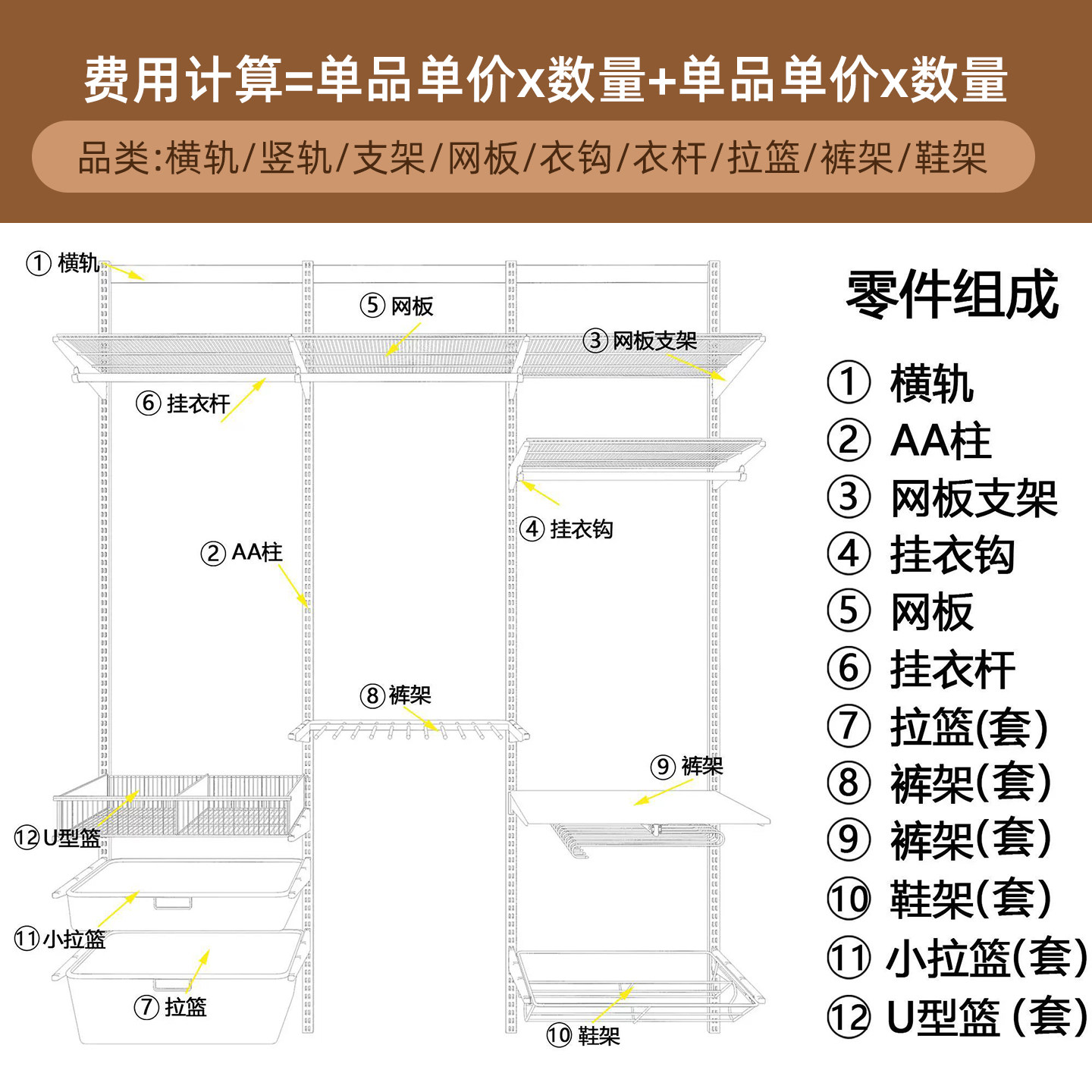 费用计算=单品单价x数量+单品单价x数量

品类:横轨/竖轨/支架/网板/衣钩/衣杆/拉篮/裤架/鞋架

① 横轨
⑤ 网板
③ 网板支架
⑥ 挂衣杆
④ 挂衣钩
② AA柱
⑧ 裤架
⑨ 裤架
⑫ U型篮
⑪ 小拉篮
⑦ 拉篮
⑩ 鞋架

零件组成
① 横轨
② AA柱
③ 网板支架
④ 挂衣钩
⑤ 网板
⑥ 挂衣杆
⑦ 拉篮(套)
⑧ 裤架(套)
⑨ 裤架(套)
⑩ 鞋架(套)
⑪ 小拉篮(套)
⑫ U型篮 (套)