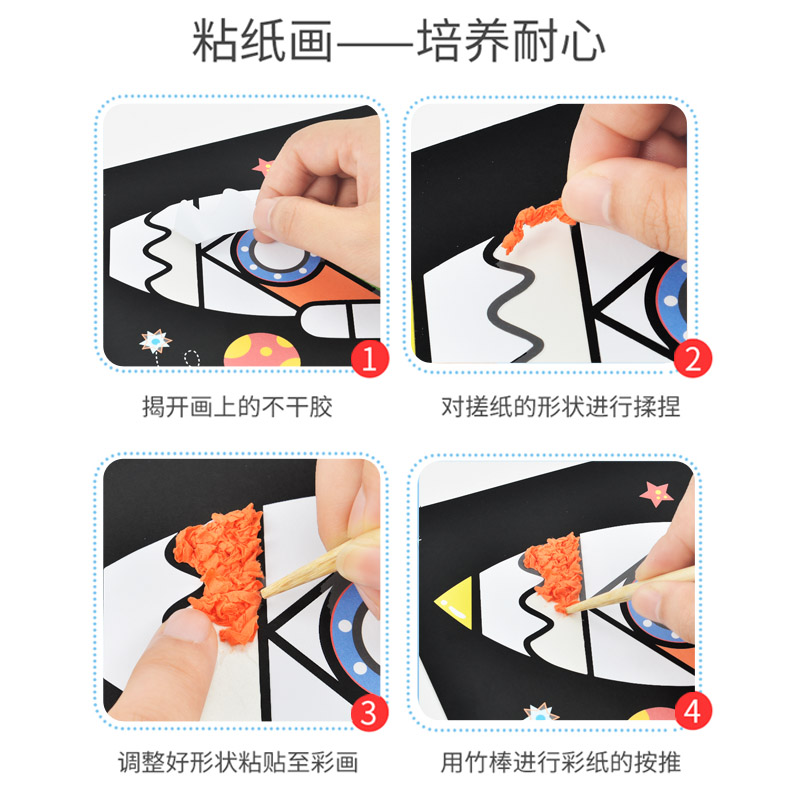 粘纸画——培养耐心

1
揭开画上的不干胶

2
对搓纸的形状进行揉捏

3
调整好形状粘贴至彩画

4
用竹棒进行彩纸的按推