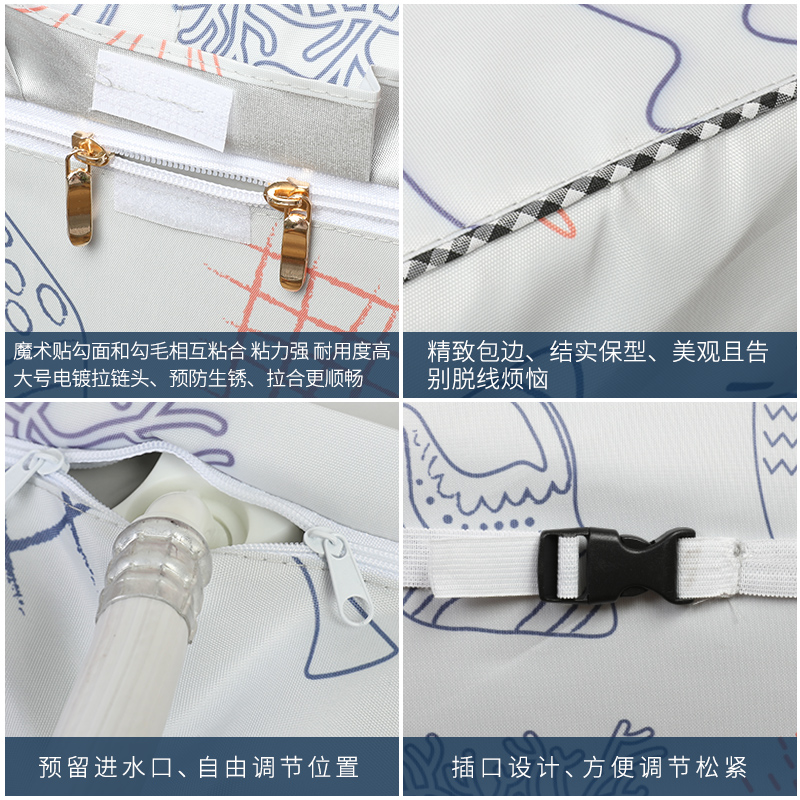 魔术贴勾面和勾毛相互粘合 粘力强 耐用度高 大号电镀拉链头、预防生锈、拉合更顺畅

精致包边、结实保型、美观且告别脱线烦恼

预留进水口、自由调节位置

插口设计、方便调节松紧