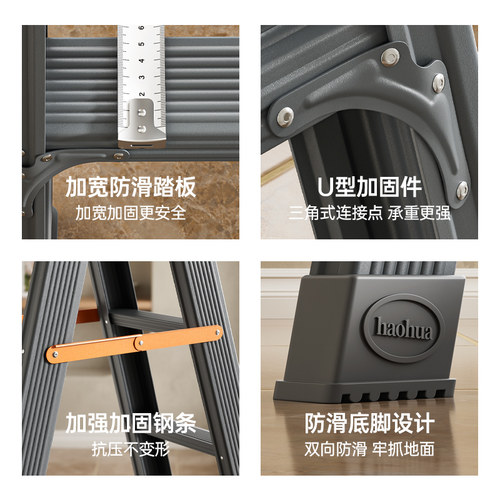 6
5
4
3
2

加宽防滑踏板
加宽加固更安全

U型加固件
三角式连接点 承重更强

加强加固钢条
抗压不变形

haohua

防滑底脚设计
双向防滑 牢抓地面