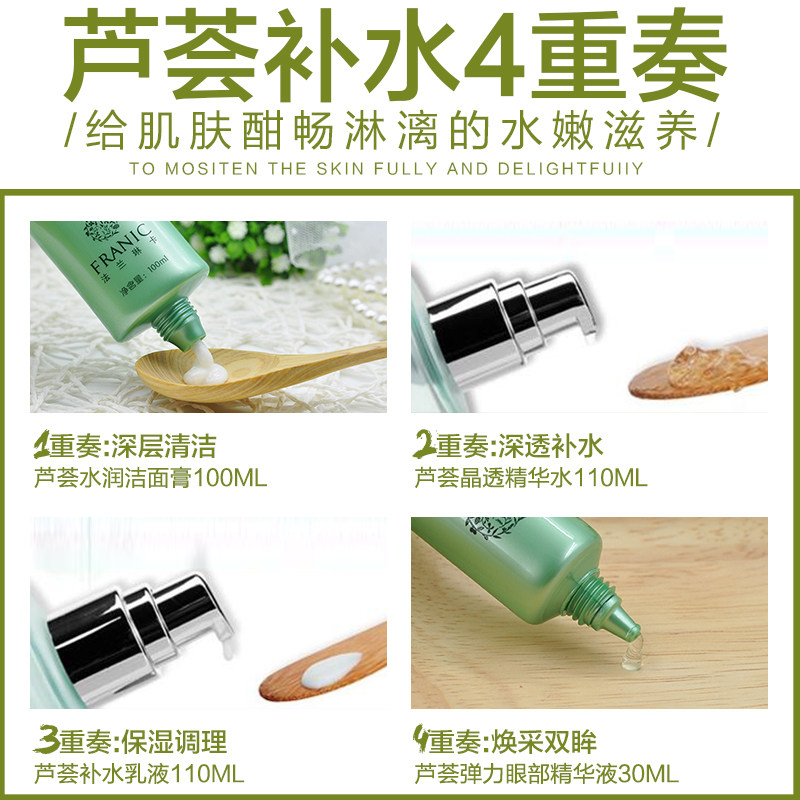 芦荟补水4重奏

/给肌肤酣畅淋漓的水嫩滋养/

TO MOSITEN THE SKIN FULLY AND DELIGHTFUIIY

FRANIC
法兰琳卡
净含量：100ml

1重奏:深层清洁
芦荟水润洁面膏100ML

2重奏:深透补水
芦荟晶透精华水110ML

3重奏:保湿调理
芦荟补水乳液110ML

4重奏:焕采双眸
芦荟弹力眼部精华液30ML