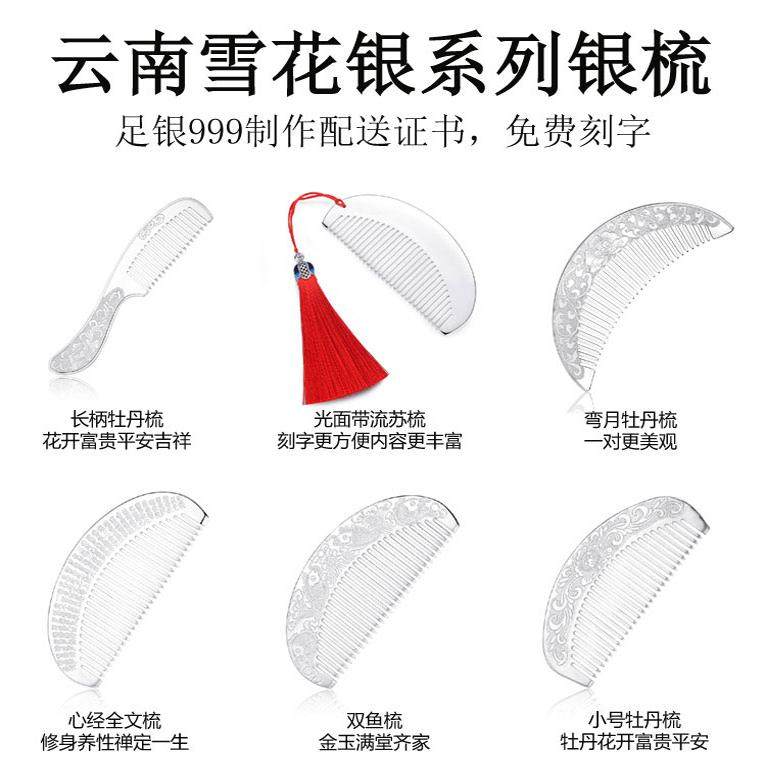 云南雪花银系列银梳
足银999制作配送证书，免费刻字

长柄牡丹梳
花开富贵平安吉祥

光面带流苏梳
刻字更方便内容更丰富

弯月牡丹梳
一对更美观

心经全文梳
修身养性禅定一生

双鱼梳
金玉满堂齐家

小号牡丹梳
牡丹花开富贵平安