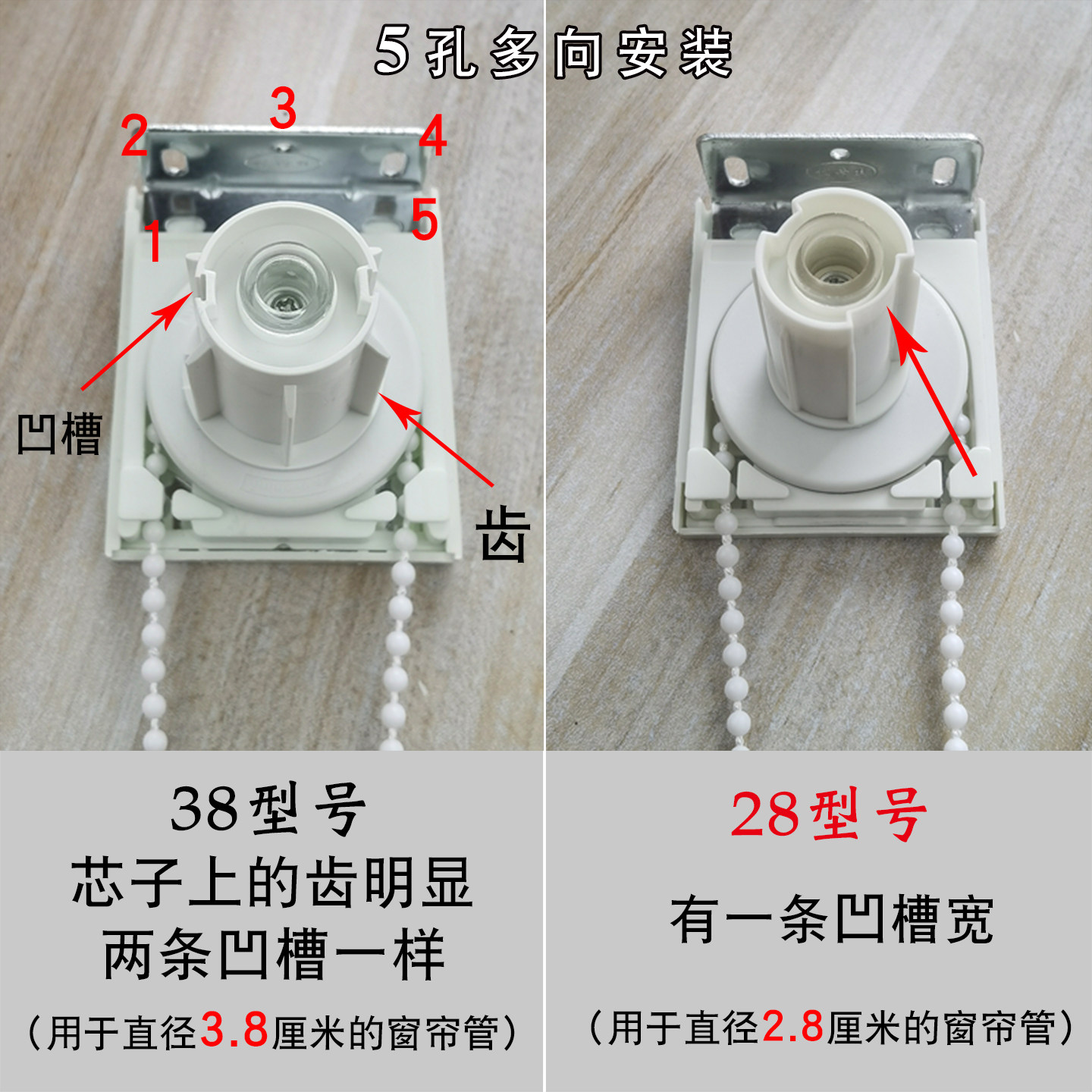 5孔多向安装

2
3
4
1
5

凹槽

齿

38型号
芯子上的齿明显
两条凹槽一样
（用于直径3.8厘米的窗帘管）

28型号
有一条凹槽宽
（用于直径2.8厘米的窗帘管）