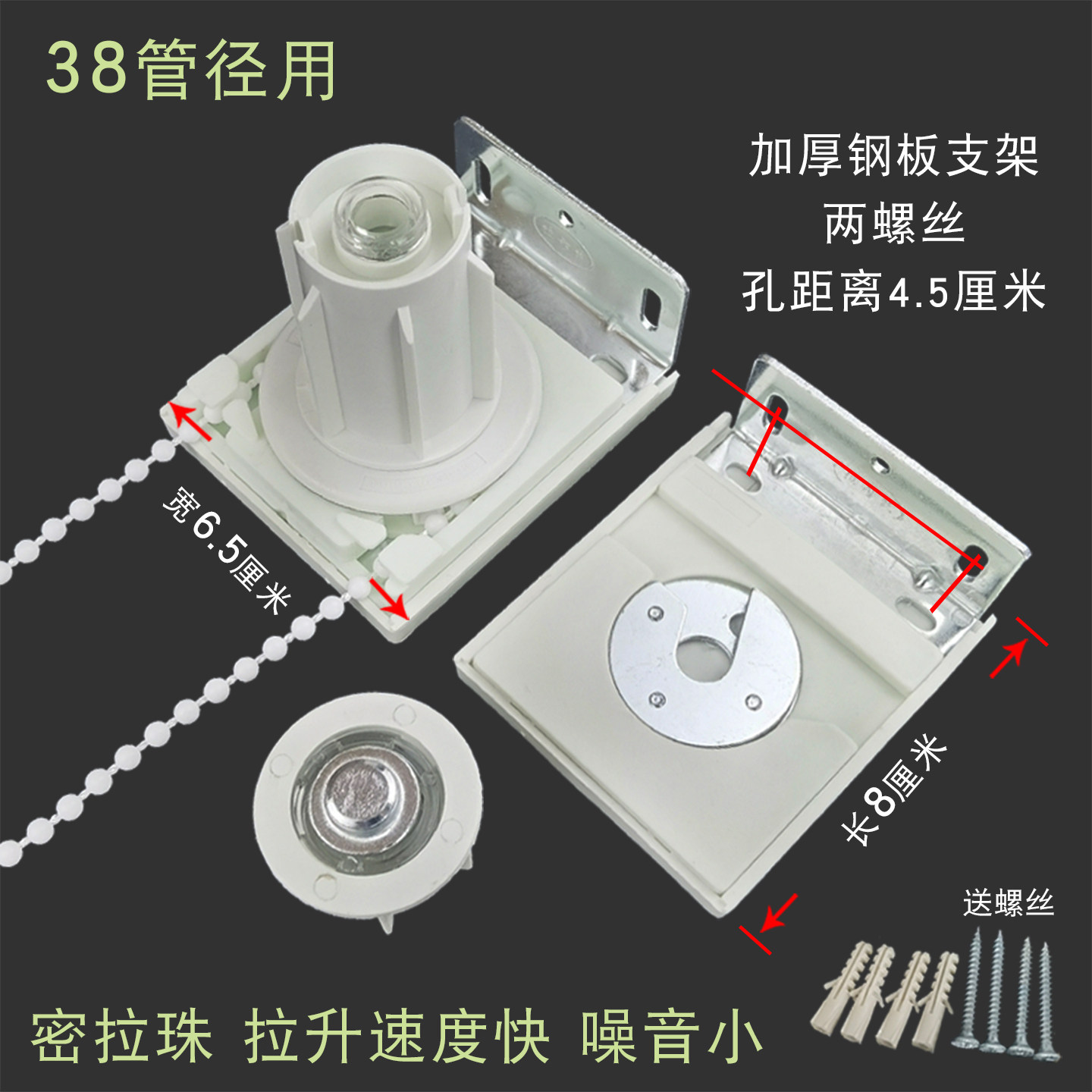 38管径用

加厚钢板支架
两螺丝
孔距离4.5厘米

宽6.5厘米

长8厘米

送螺丝

密拉珠 拉升速度快 噪音小