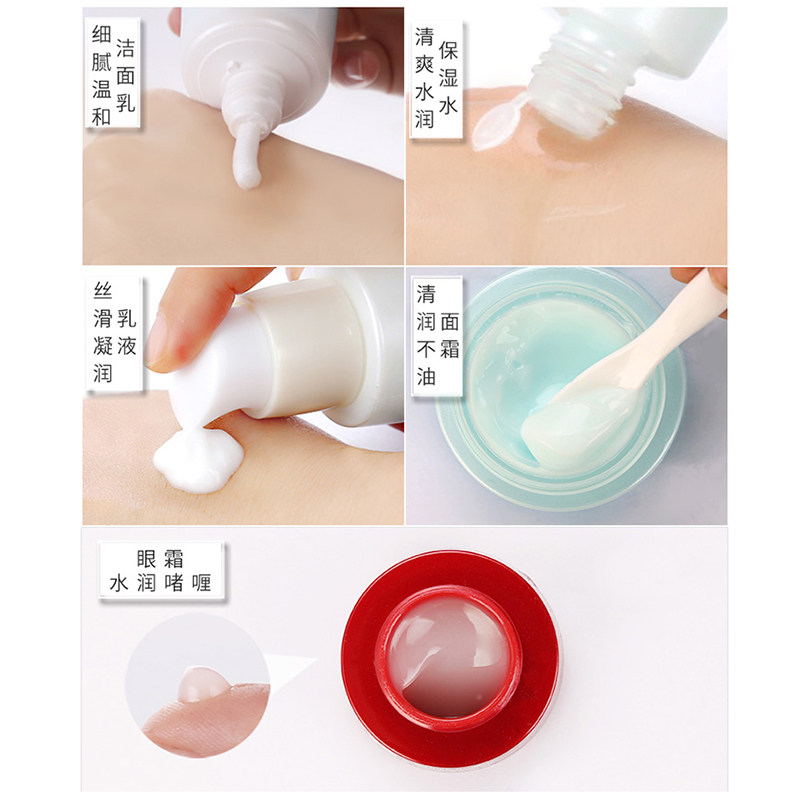 洁面乳
细腻温和

保湿水
清爽水润

乳液
丝滑凝润

面霜
清润不油

眼霜
水润啫喱