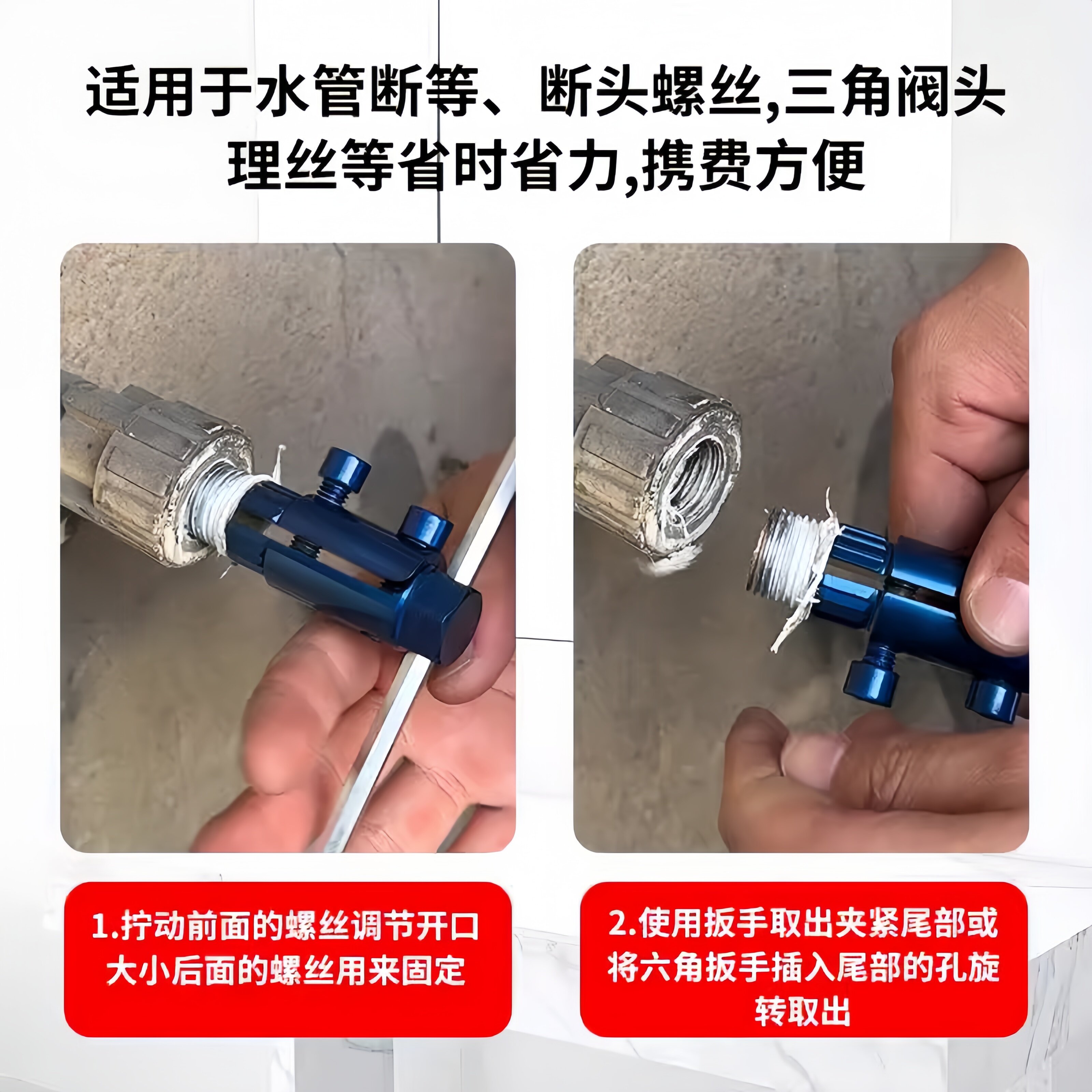 适用于水管断等、断头螺丝,三角阀头理丝等省时省力,携费方便

1.拧动前面的螺丝调节开口大小后面的螺丝用来固定

2.使用扳手取出夹紧尾部或将六角扳手插入尾部的孔旋转取出