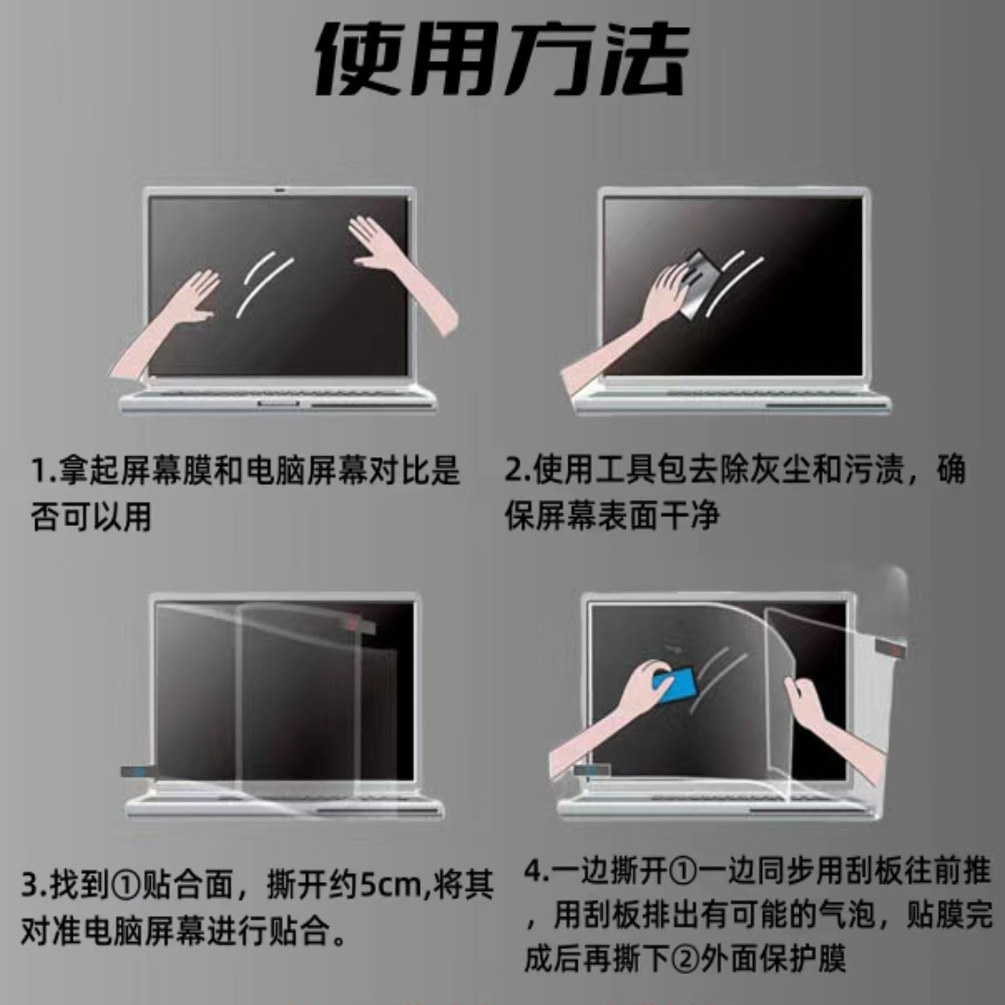 使用方法

1.拿起屏幕膜和电脑屏幕对比是否可以用

2.使用工具包去除灰尘和污渍，确保屏幕表面干净

3.找到①贴合面，撕开约5cm,将其对准电脑屏幕进行贴合。

4.一边撕开①一边同步用刮板往前推，用刮板排出有可能的气泡，贴膜完成后再撕下②外面保护膜