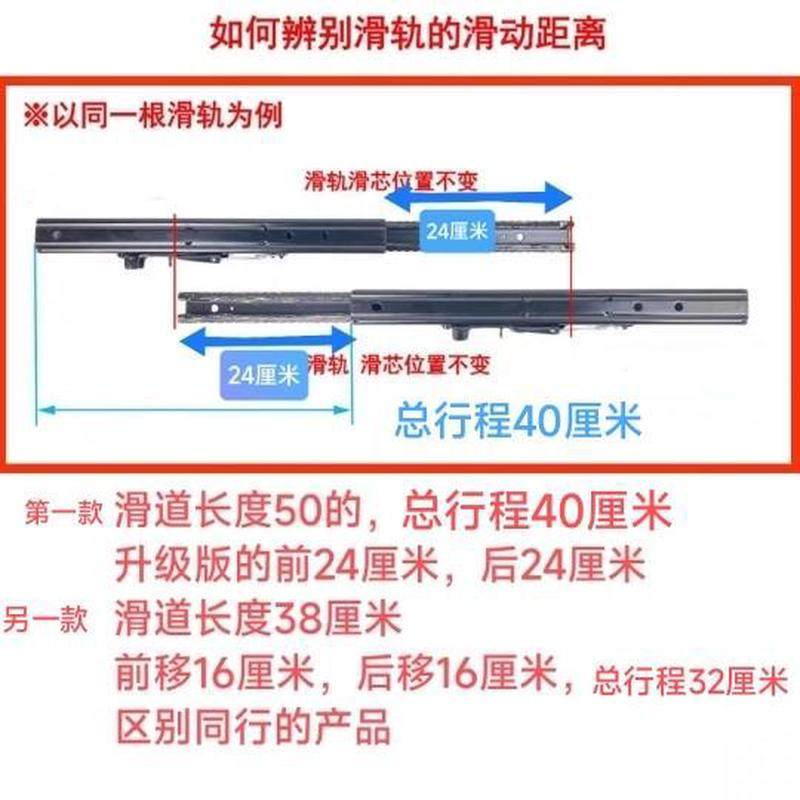 如何辨别滑轨的滑动距离

※以同一根滑轨为例

滑轨滑芯位置不变

24厘米

24厘米

滑轨 滑芯位置不变

总行程40厘米

第一款 滑道长度50的，总行程40厘米
升级版的前24厘米，后24厘米

另一款 滑道长度38厘米
前移16厘米，后移16厘米，总行程32厘米
区别同行的产品