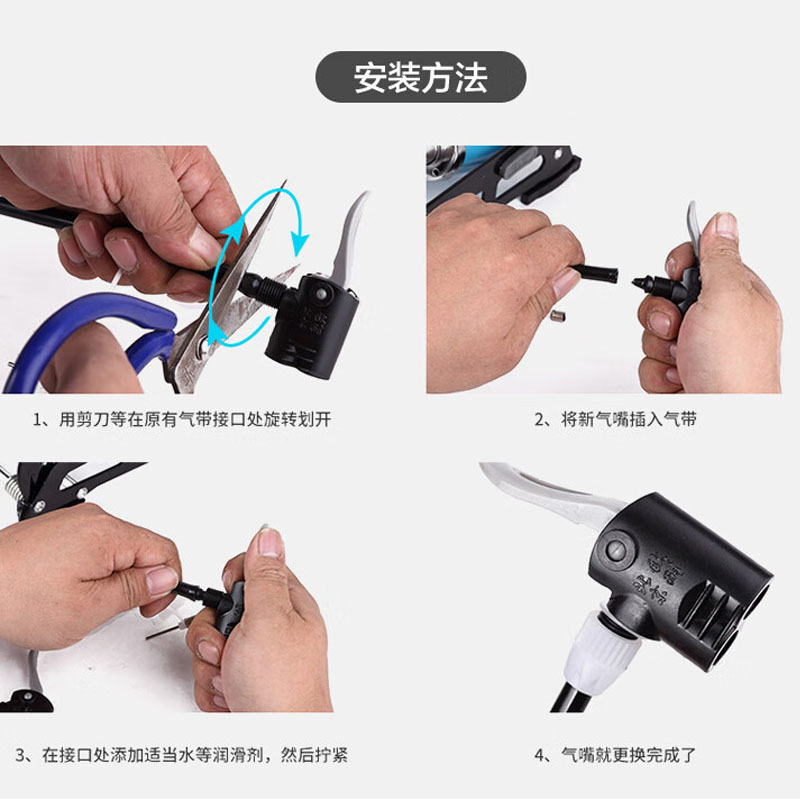 安装方法

1、用剪刀等在原有气带接口处旋转划开

2、将新气嘴插入气带

3、在接口处添加适当水等润滑剂，然后拧紧

4、气嘴就更换完成了