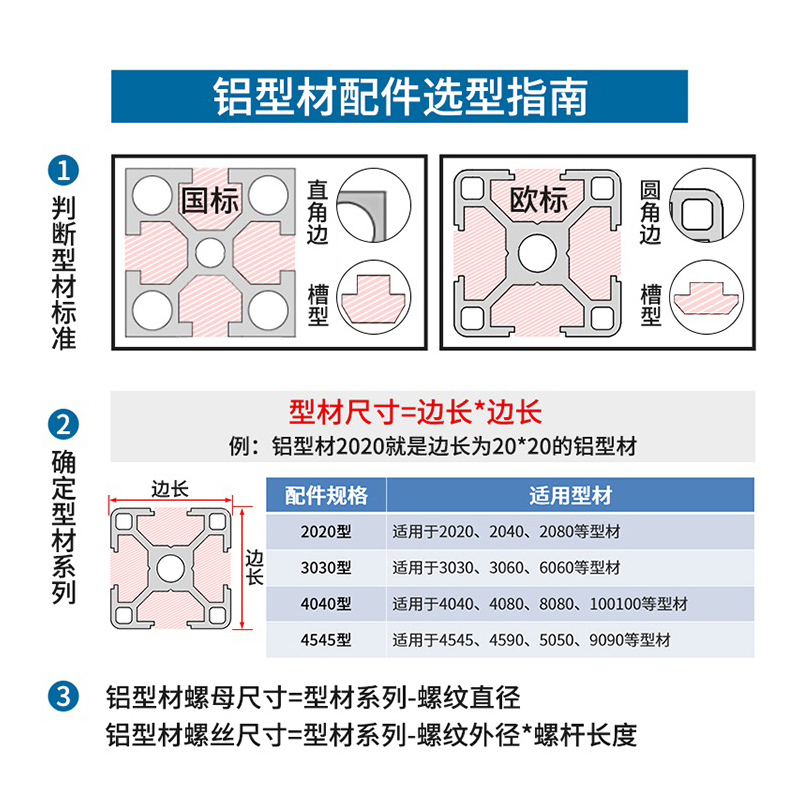 铝型材配件选型指南

1 判断型材标准

国标

直角边

槽型

欧标

圆角边

槽型

2 确定型材系列

型材尺寸=边长*边长

例：铝型材2020就是边长为20*20的铝型材

边长

边长

| 配件规格 | 适用型材 |
|---|---|
| 2020型 | 适用于2020、2040、2080等型材 |
| 3030型 | 适用于3030、3060、6060等型材 |
| 4040型 | 适用于4040、4080、8080、100100等型材 |
| 4545型 | 适用于4545、4590、5050、9090等型材 |

3 铝型材螺母尺寸=型材系列-螺纹直径

铝型材螺丝尺寸=型材系列-螺纹外径*螺杆长度