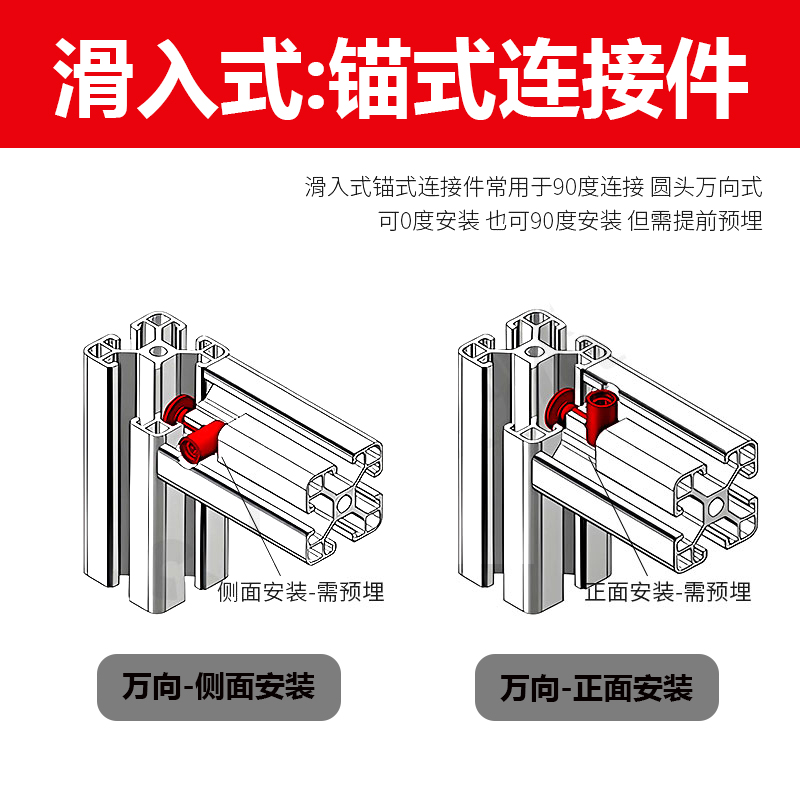 滑入式:锚式连接件

滑入式锚式连接件常用于90度连接 圆头万向式
可0度安装 也可90度安装 但需提前预埋

侧面安装-需预埋

正面安装-需预埋

万向-侧面安装

万向-正面安装