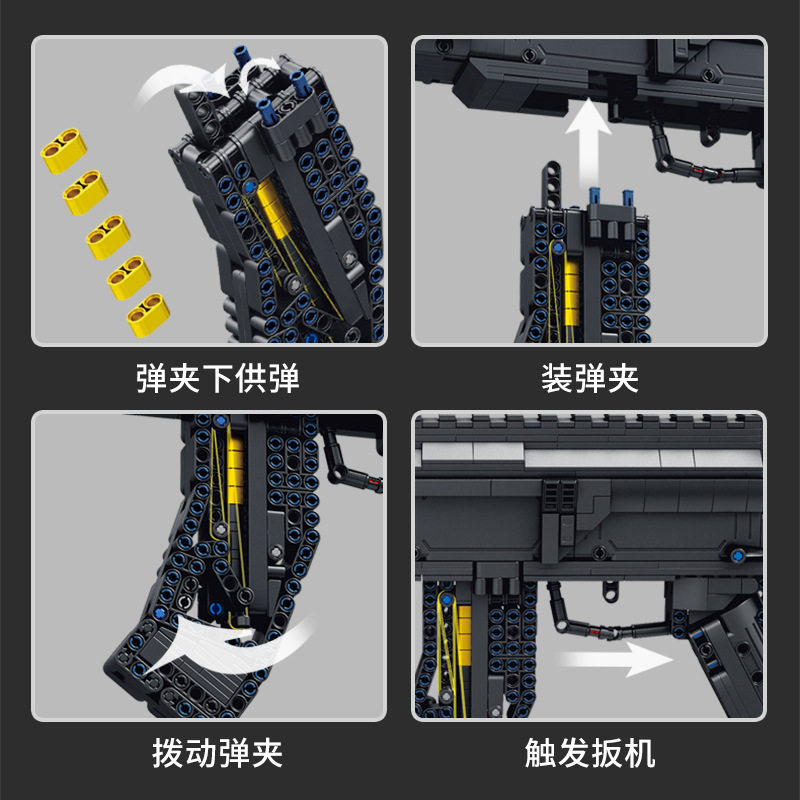 弹夹下供弹

装弹夹

拨动弹夹

触发扳机