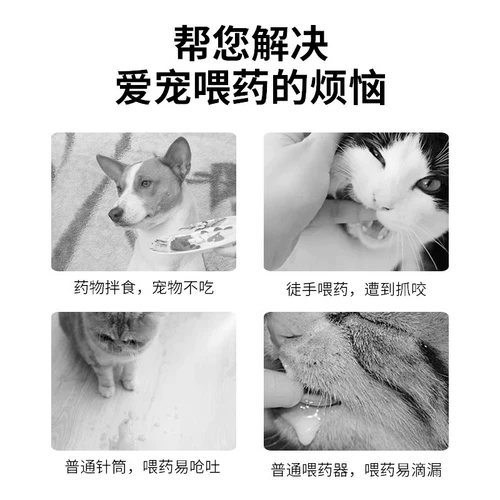 帮您解决
爱宠喂药的烦恼

药物拌食，宠物不吃

徒手喂药，遭到抓咬

普通针筒，喂药易呛吐

普通喂药器，喂药易滴漏