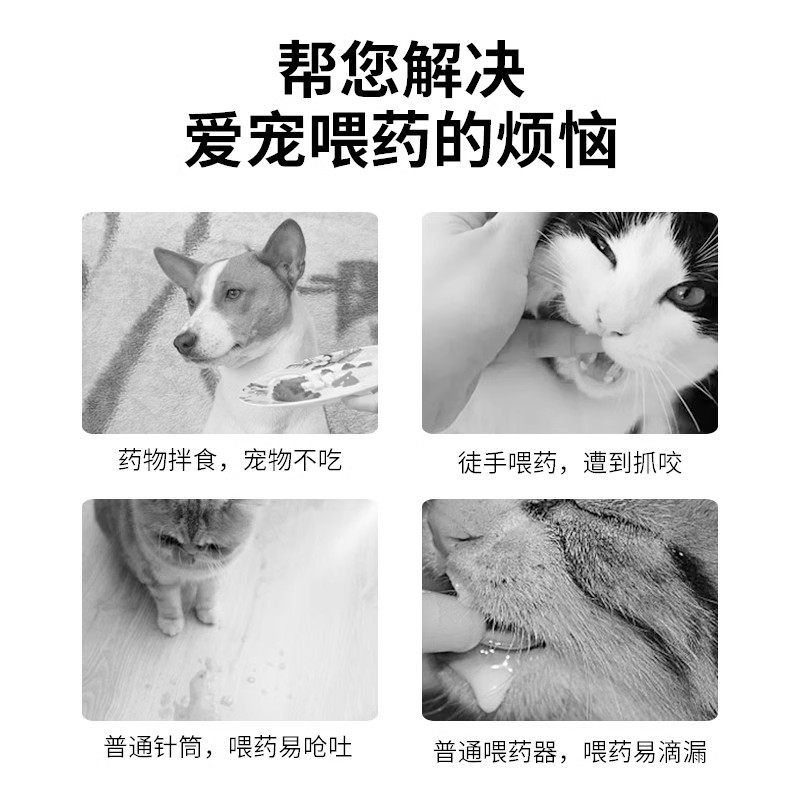 帮您解决
爱宠喂药的烦恼

药物拌食，宠物不吃

徒手喂药，遭到抓咬

普通针筒，喂药易呛吐

普通喂药器，喂药易滴漏